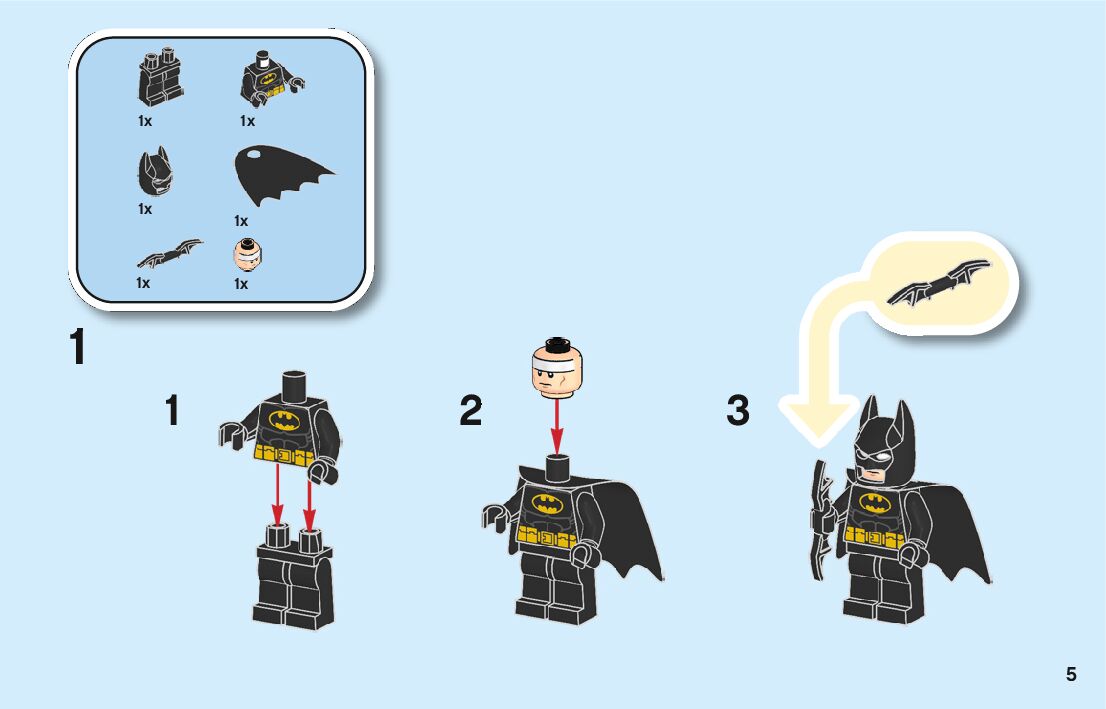 1x
1x
1x
1x
1x
1x

1

1

2

3

5