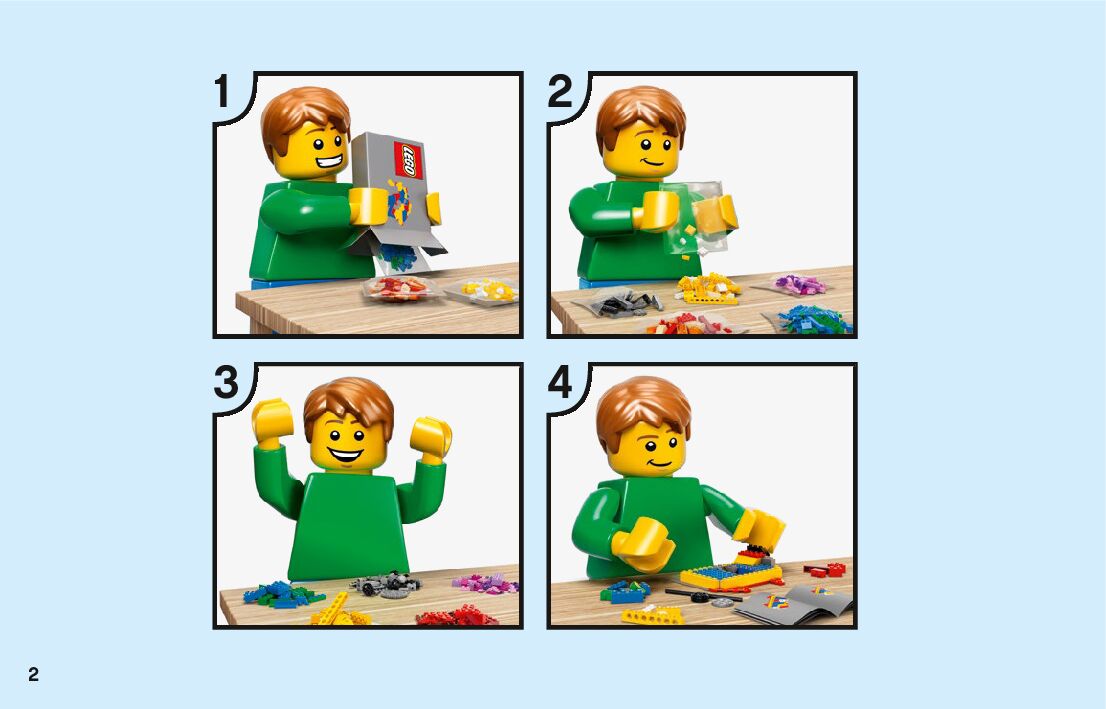 1

LEGO

2

3

4

2