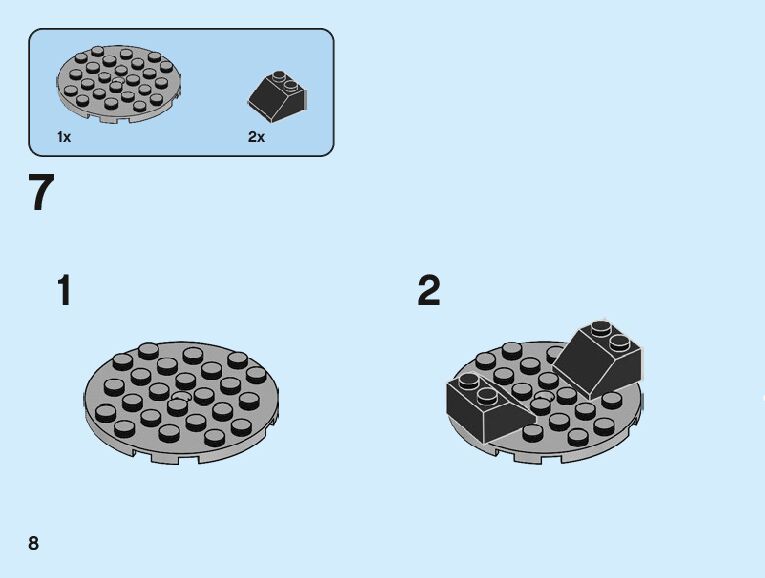 1x

2x

7

1

2

8