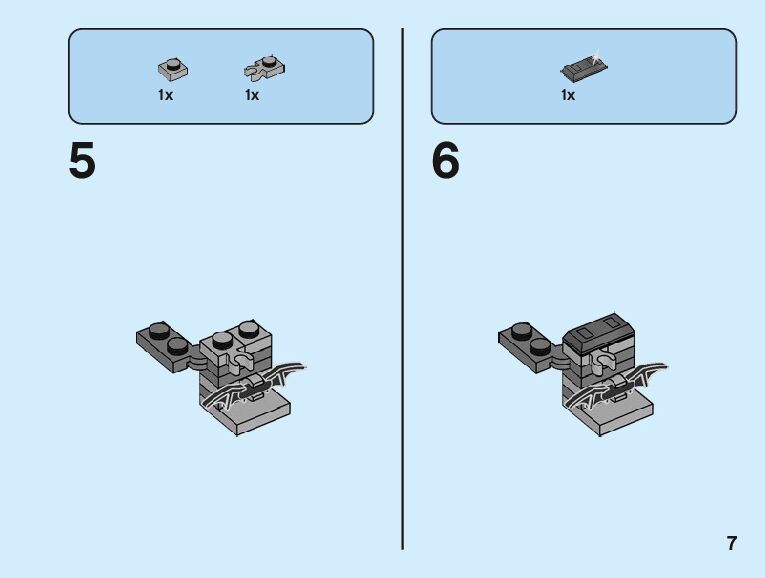 1x 1x

5

1x

6

7