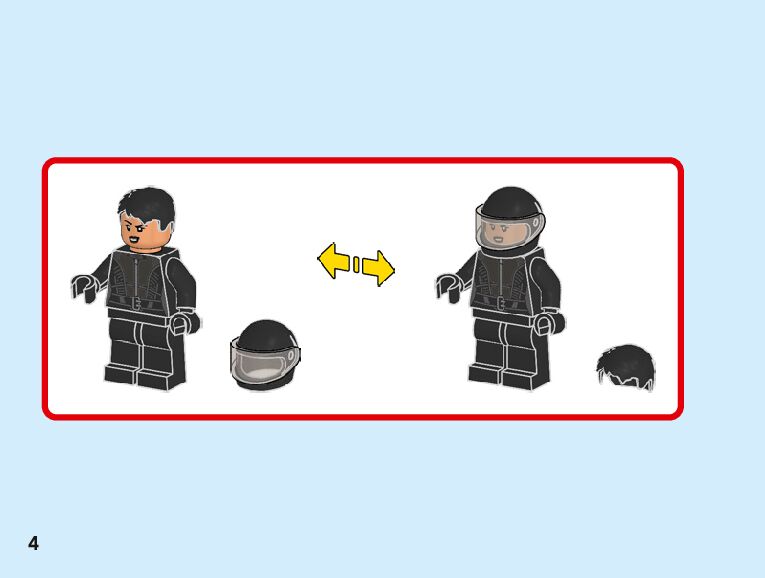 4