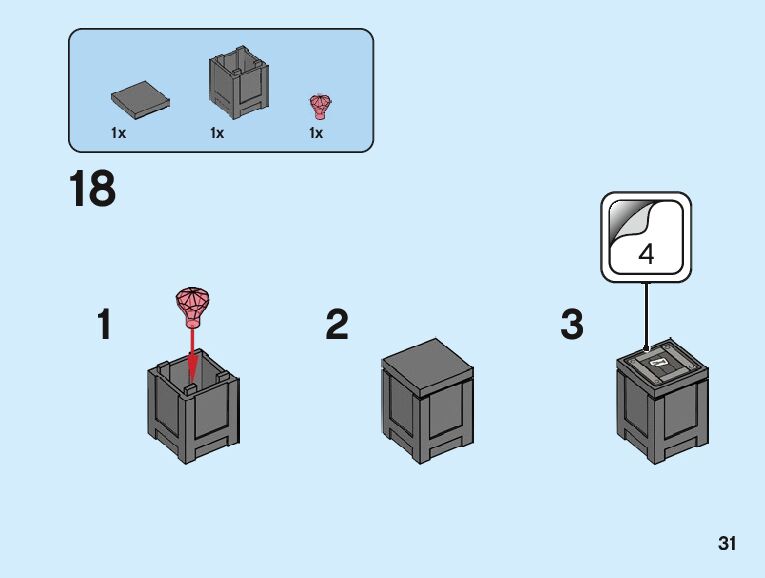 1x 1x 1x

18

1

2

3

4

31