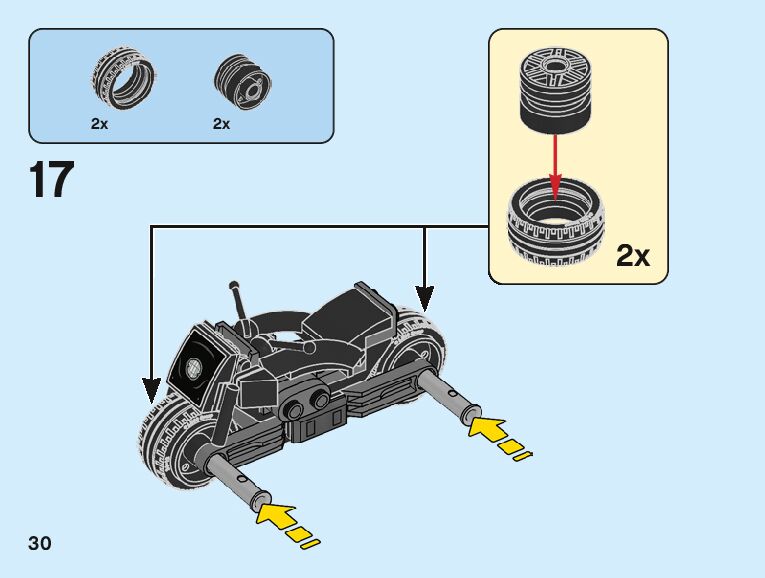 2x
2x

17

2x

30