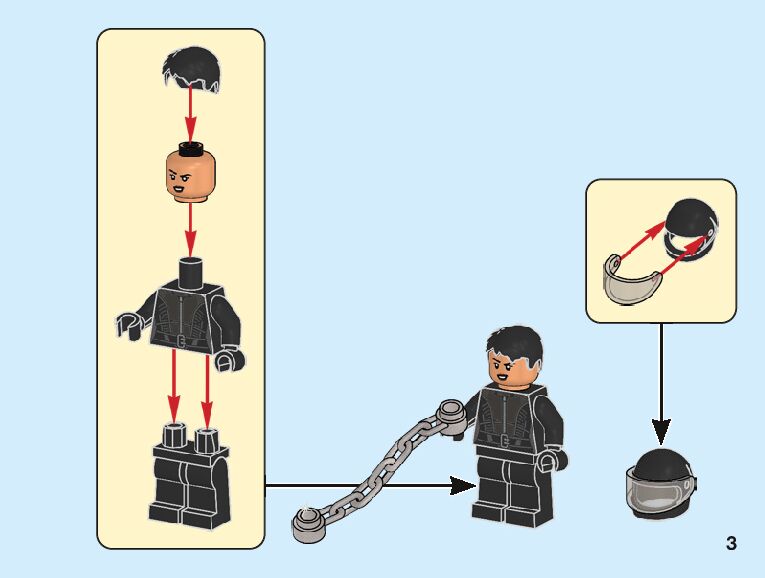 3