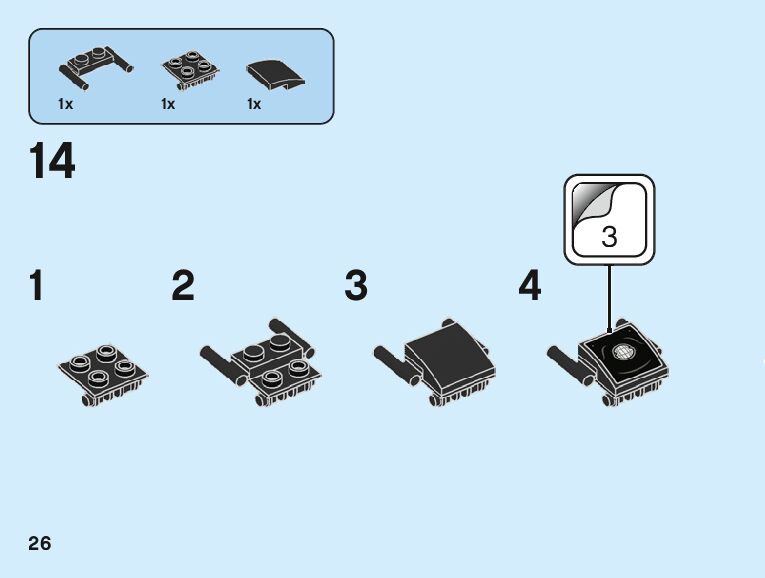 1x 1x 1x

14

3

1

2

3

4

26