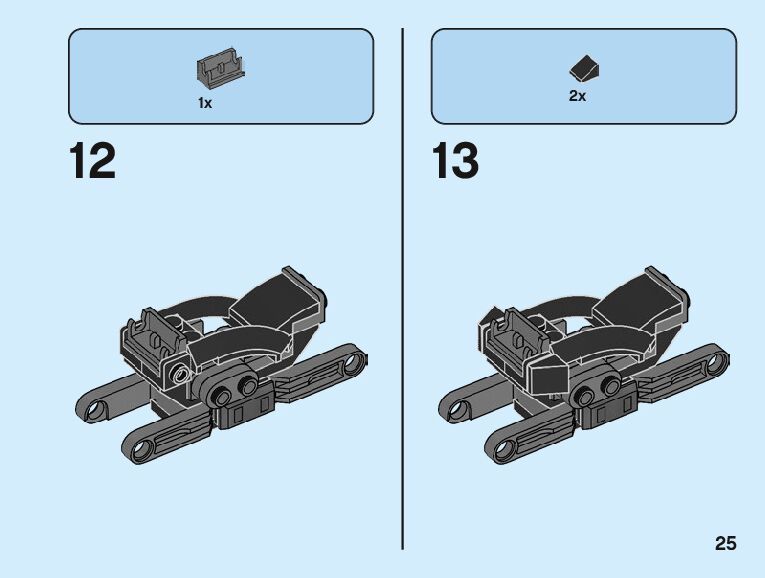 1x

12

2x

13

25