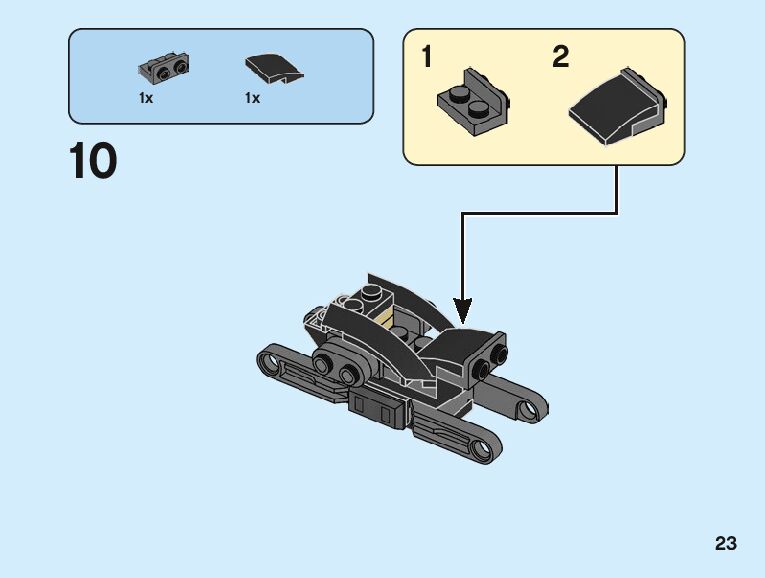 1x
1x

10

1
2

23