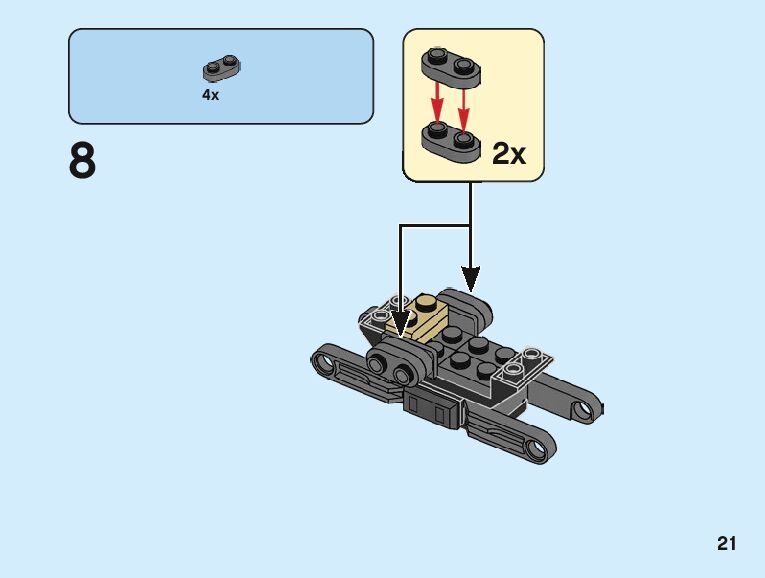 4x

8

2x

21