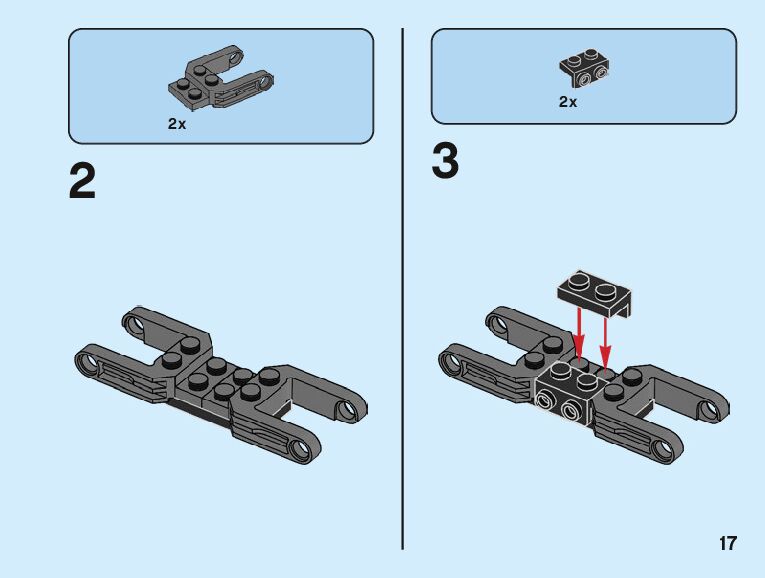 2x

2

2x

3

17