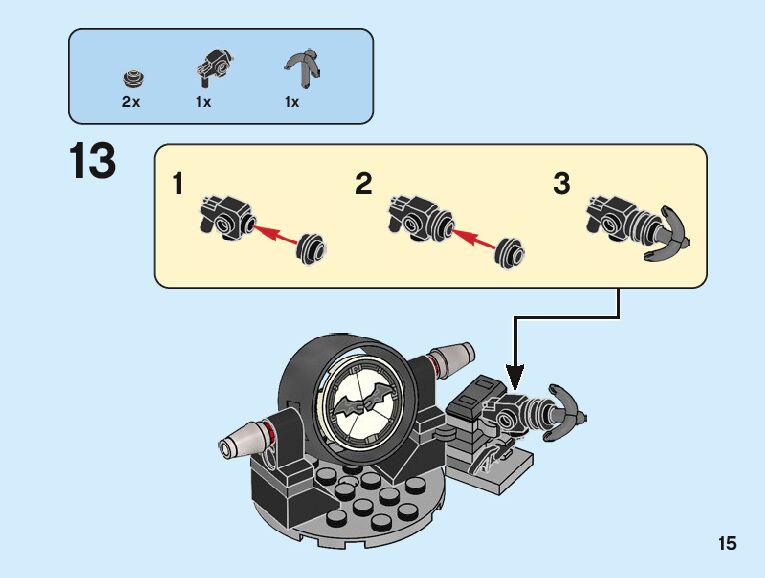 2x 1x 1x

13

1

2

3

15