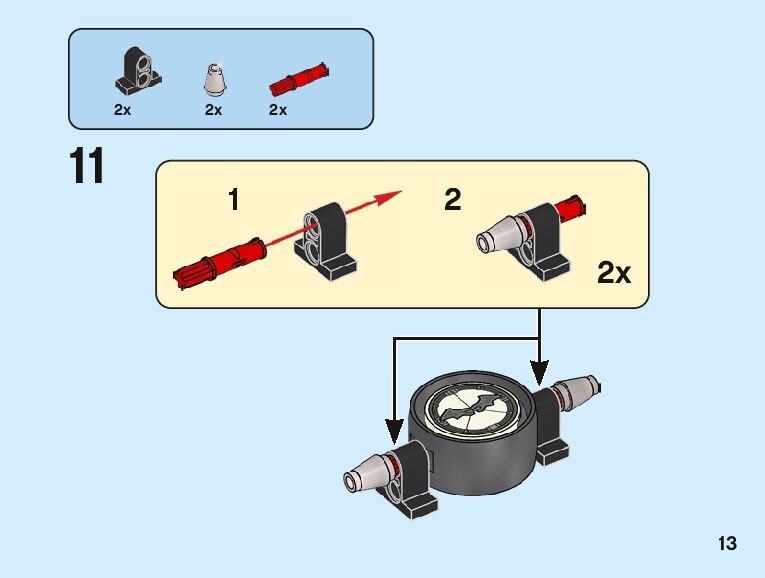 2x 2x 2x

11

1

2

2x

13