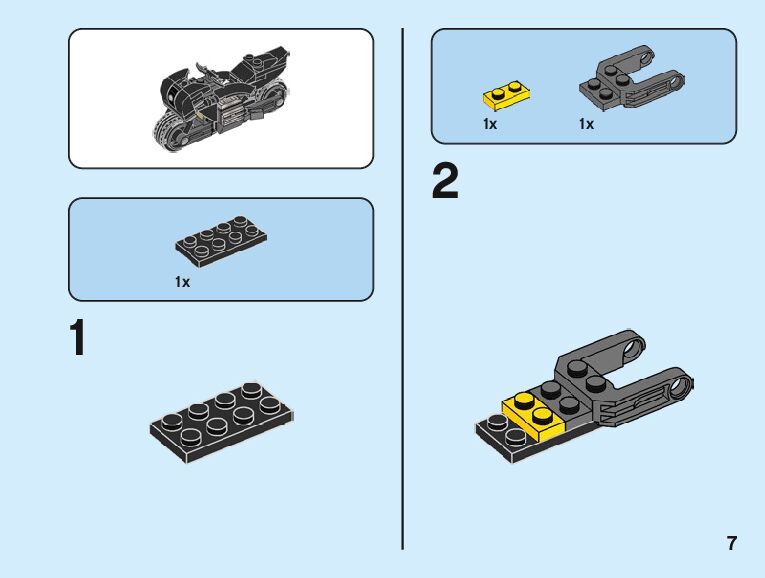 1x

1

1x

1x

2

7