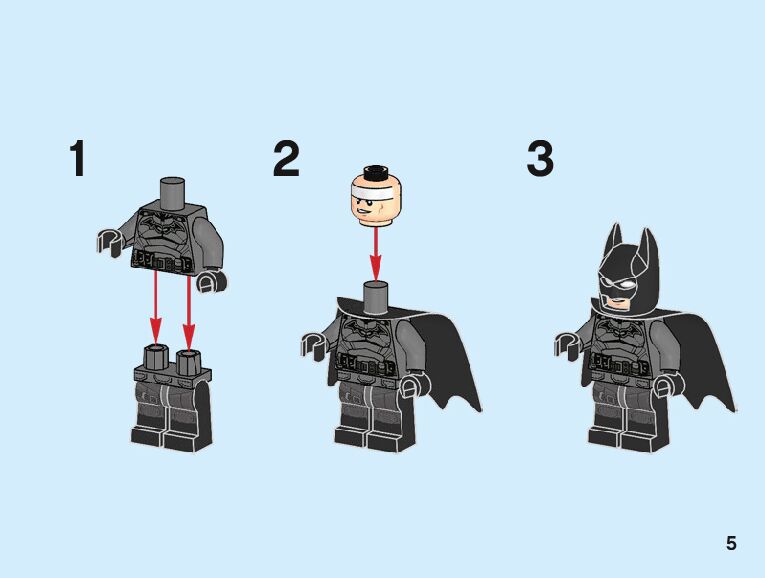 1

2

3

5