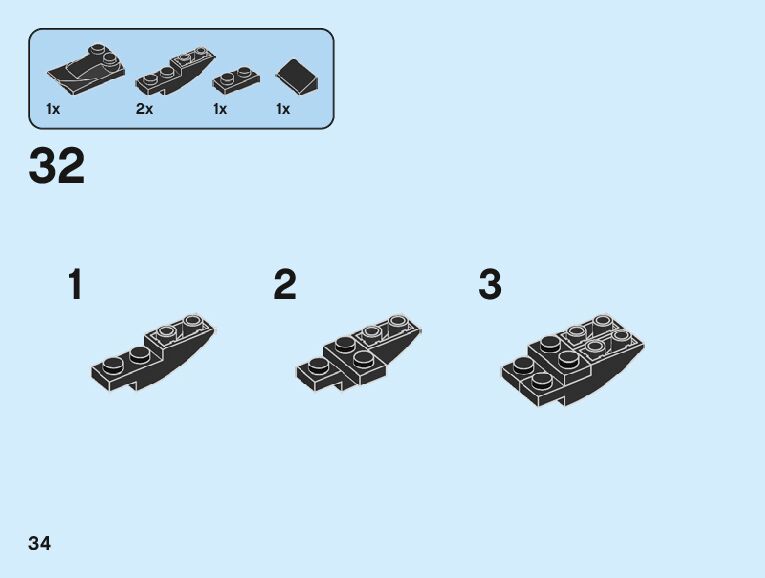 1x 2x 1x 1x

32

1

2

3

34