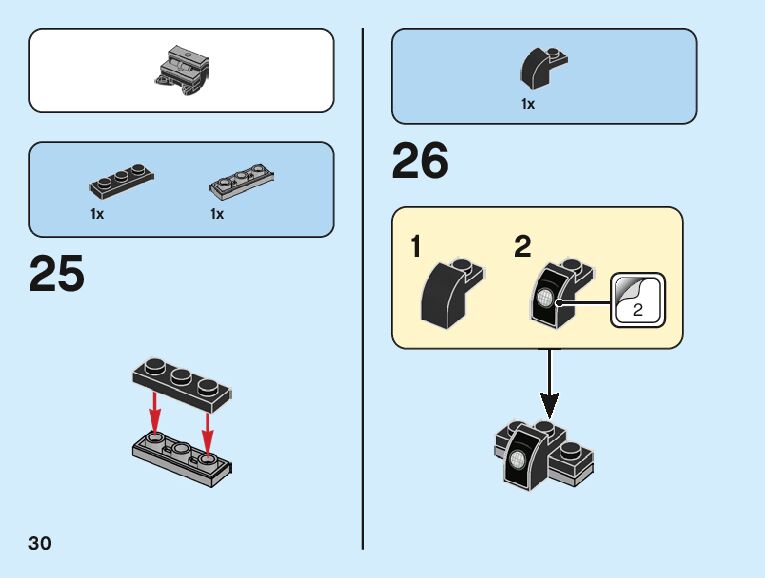 1x

1x

25

30

1x

26

1

2

2