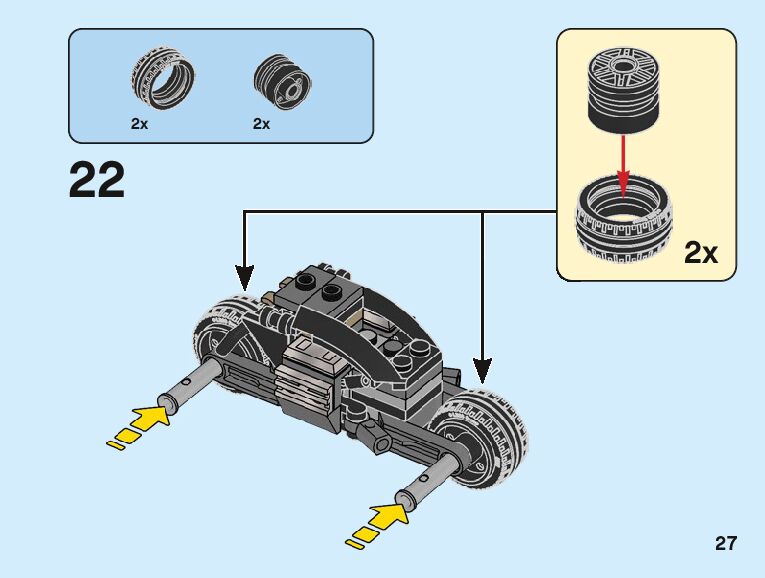 2x
2x
22
2x
27