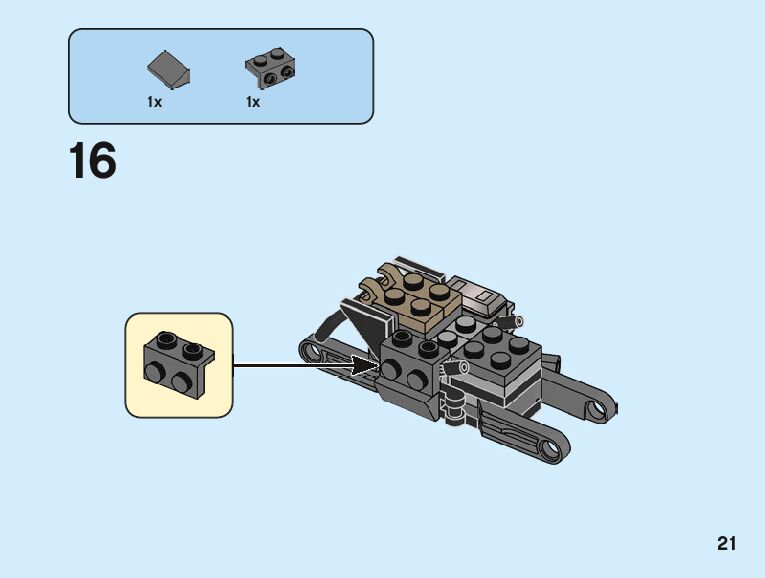 1x
1x

16

21