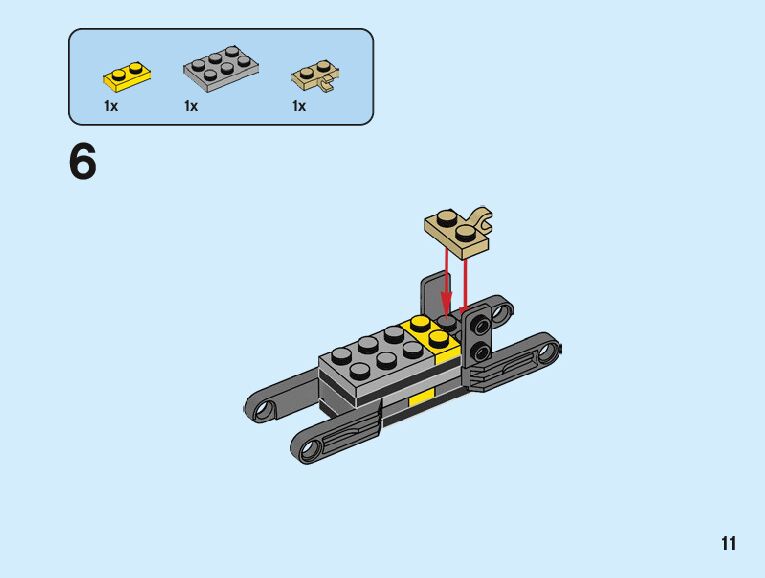 1x 1x 1x

6

11