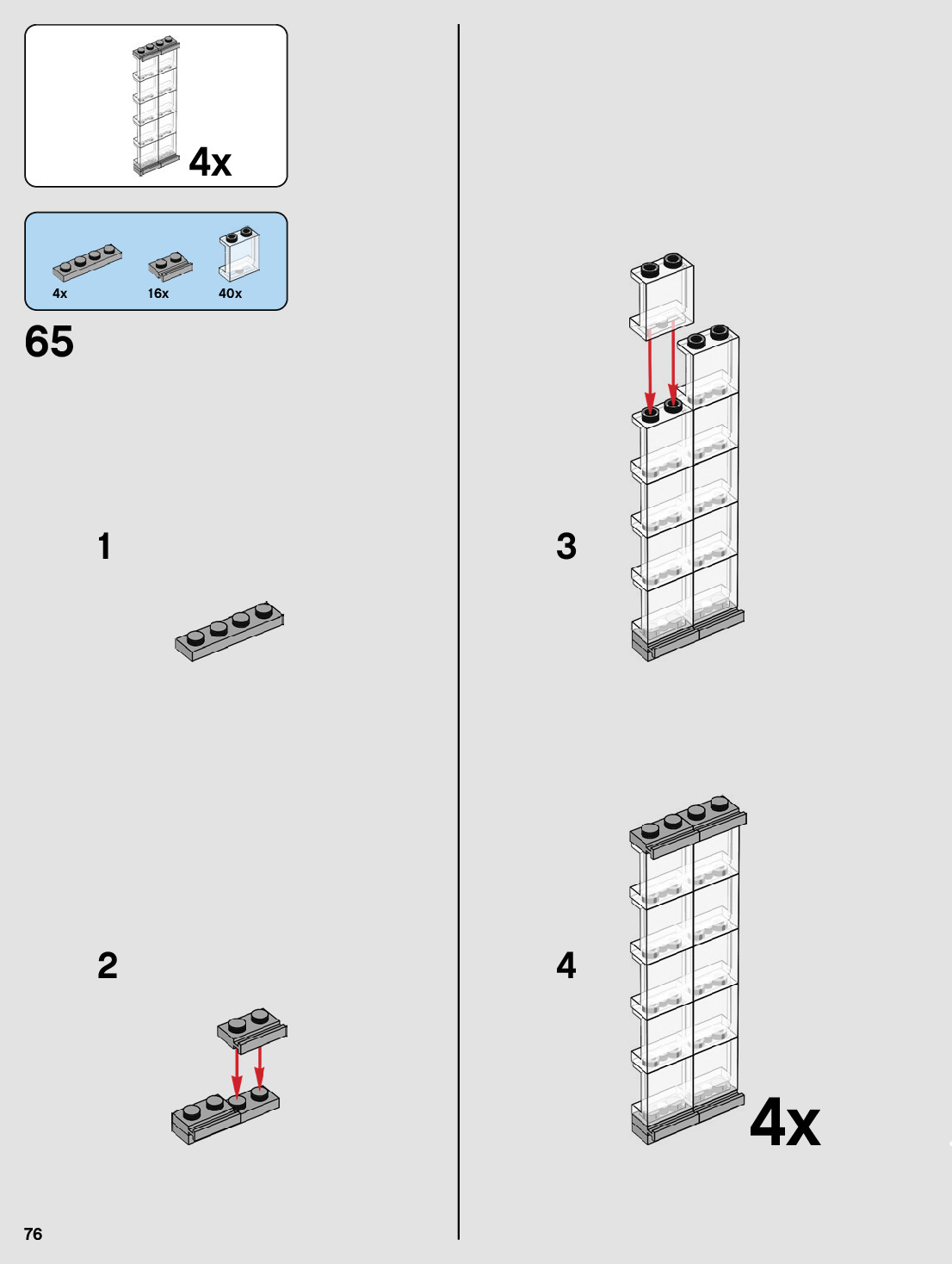 4x

4x
16x
40x

65

1

2

3

4

4x

76