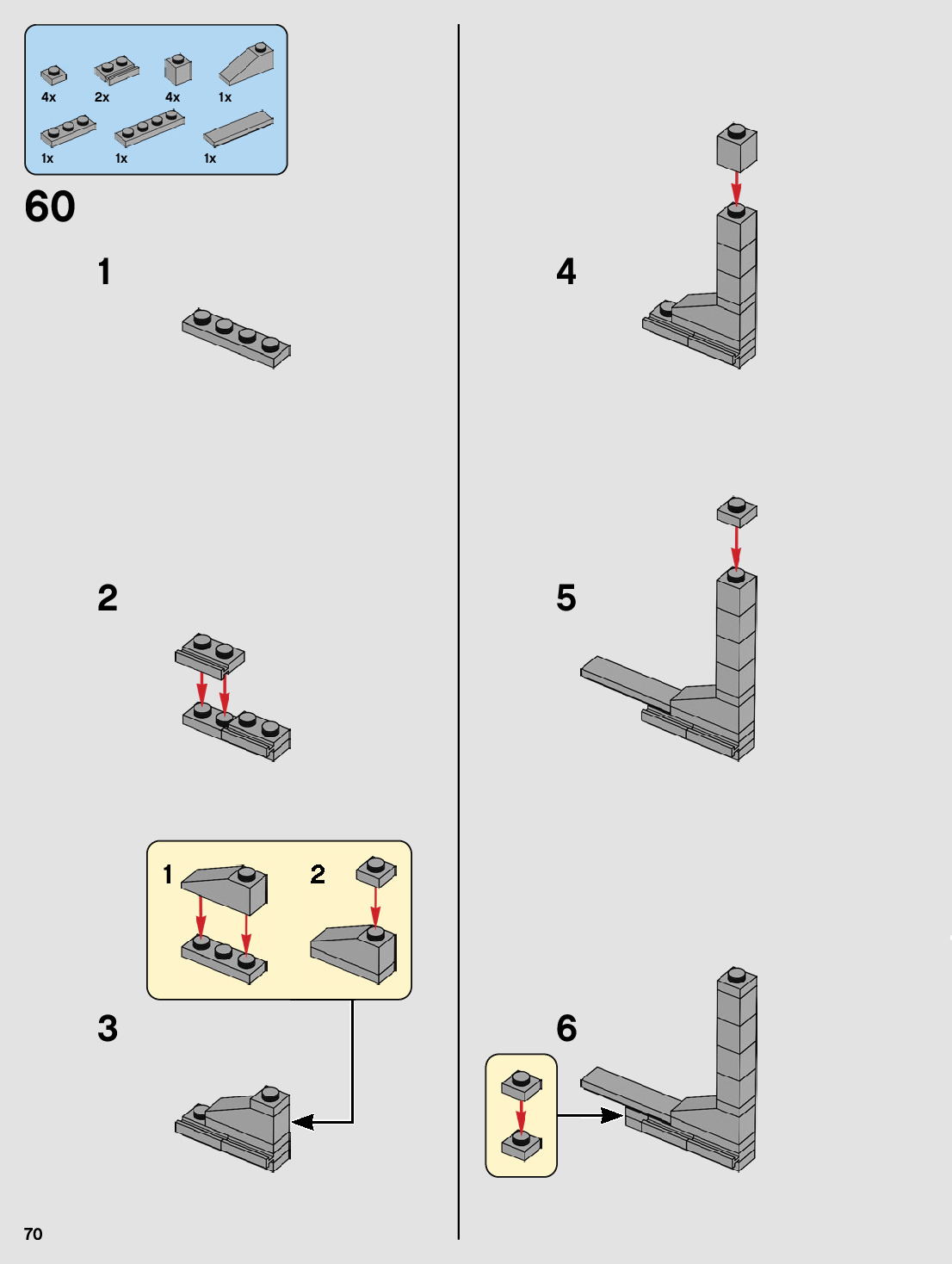 4x 2x 4x 1x

1x 1x 1x

60

1

2

1 2

3

4

5

6

70