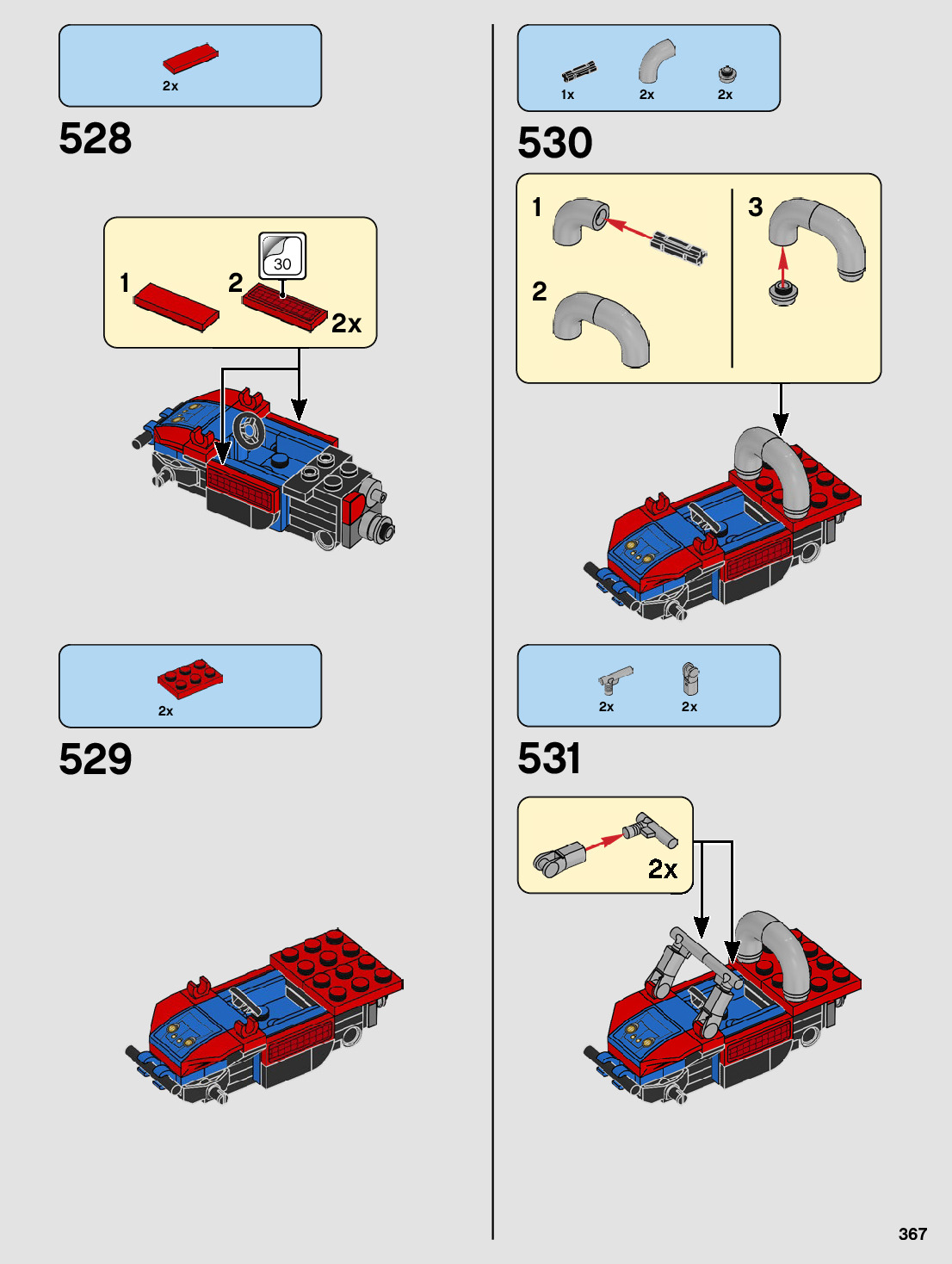 2x

528

1

2

30

2x

2x

529

1x

2x

2x

530

1

2

3

2x

2x

531

2x

367