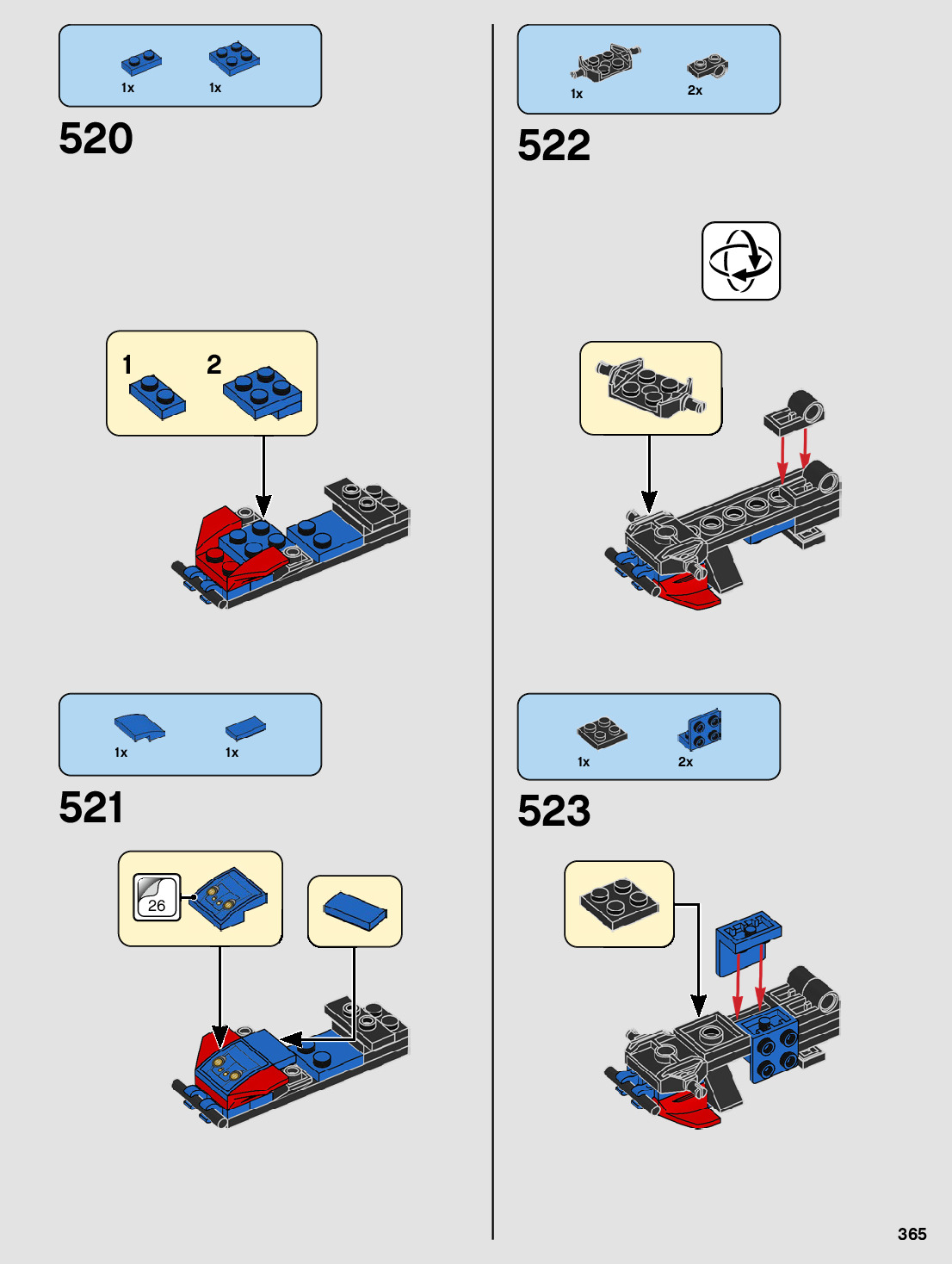 1x 1x

520

1 2

1x 1x

521

26

1x 2x

522

1x 2x

523

365