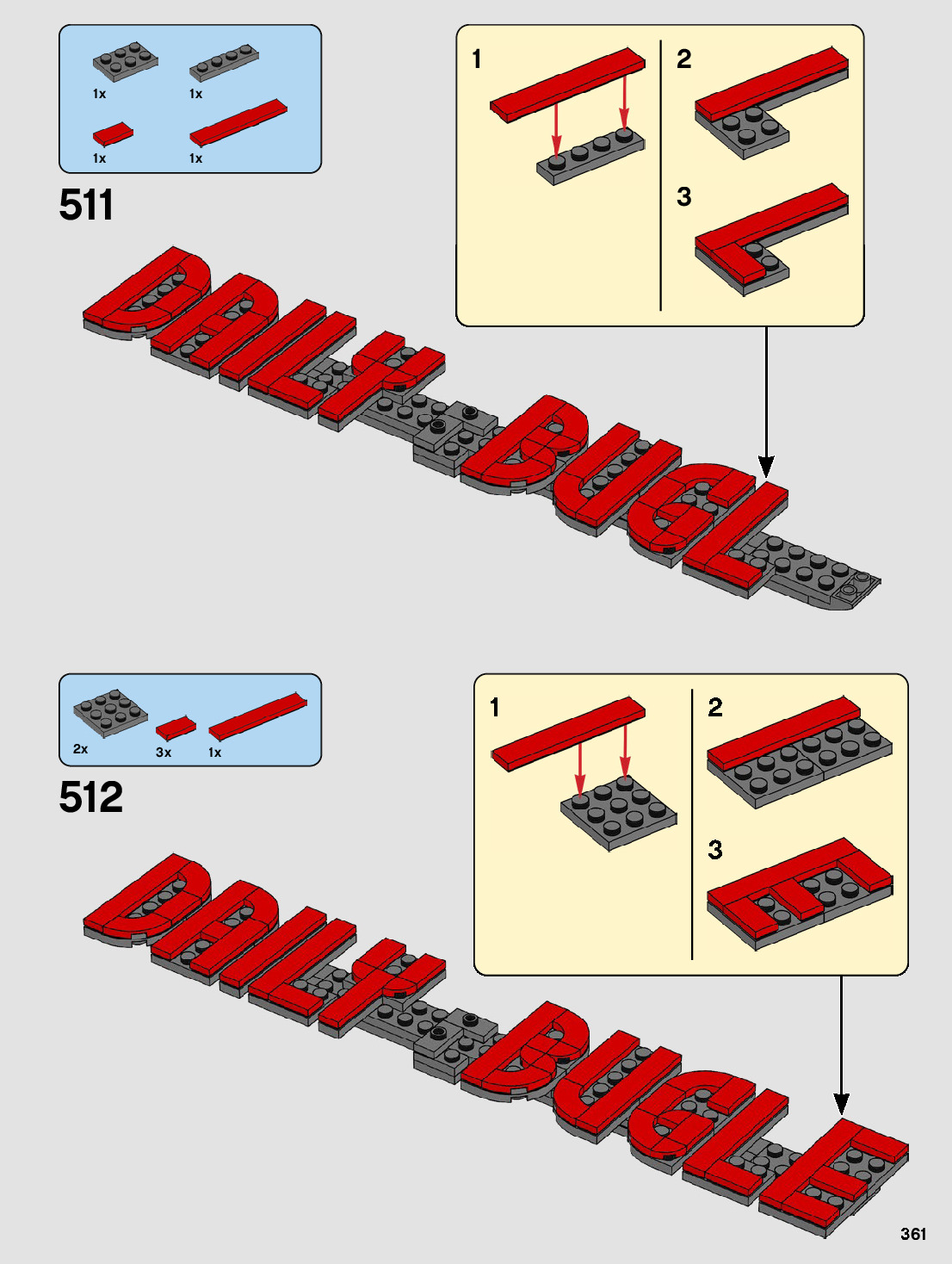 1x 1x
1x 1x

511

1
2
3

DAILY BUGL

2x 3x 1x

512

1
2
3

DAILY BUGLE

361