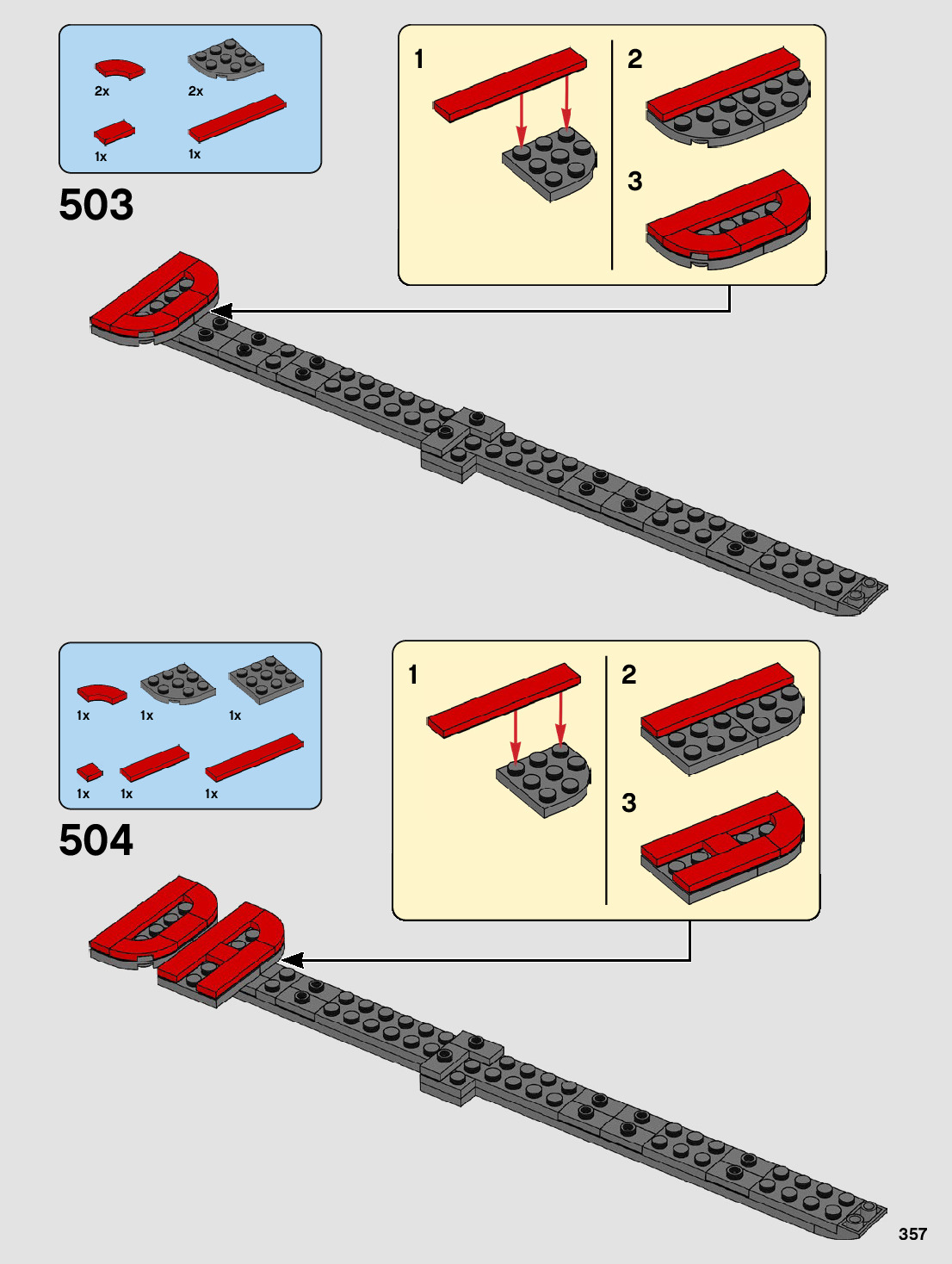 2x
2x
1x
1x

503

1
2
3

1x
1x
1x
1x
1x
1x

504

1
2
3

357