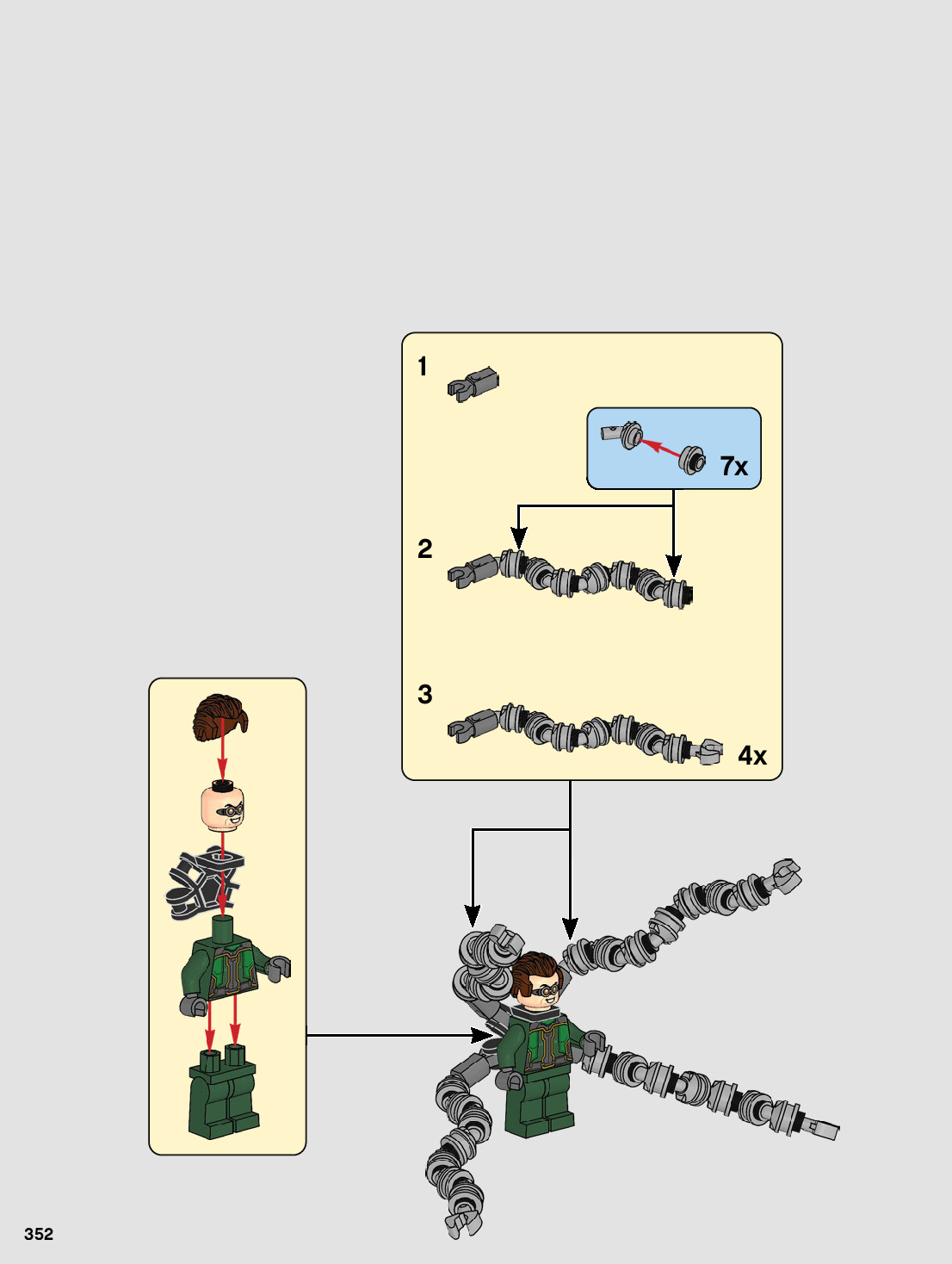 1

7x

2

3

4x

352