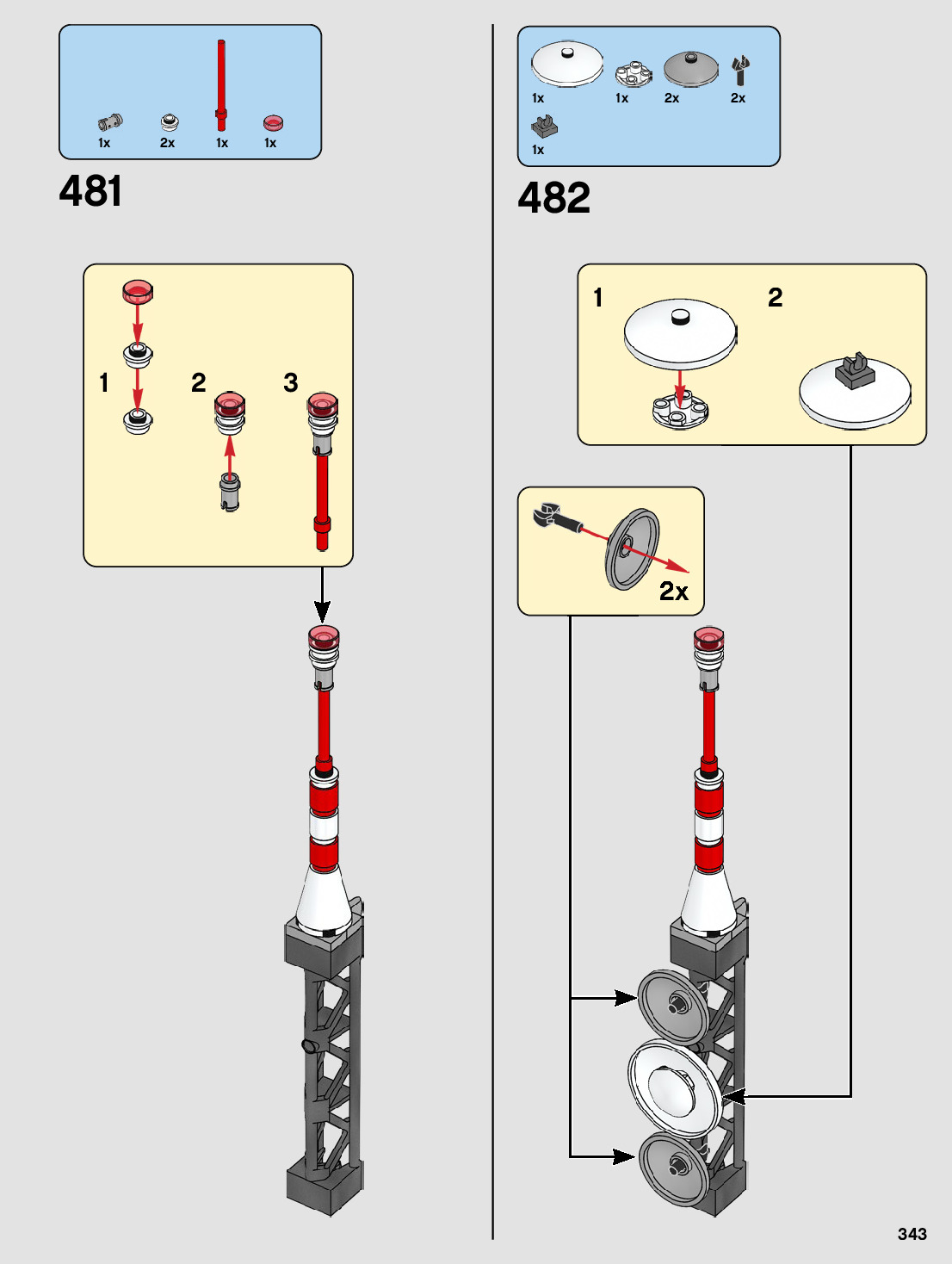 1x 2x 1x 1x

481

1

2

3

1x 1x 2x 2x
1x

482

1

2

2x

343