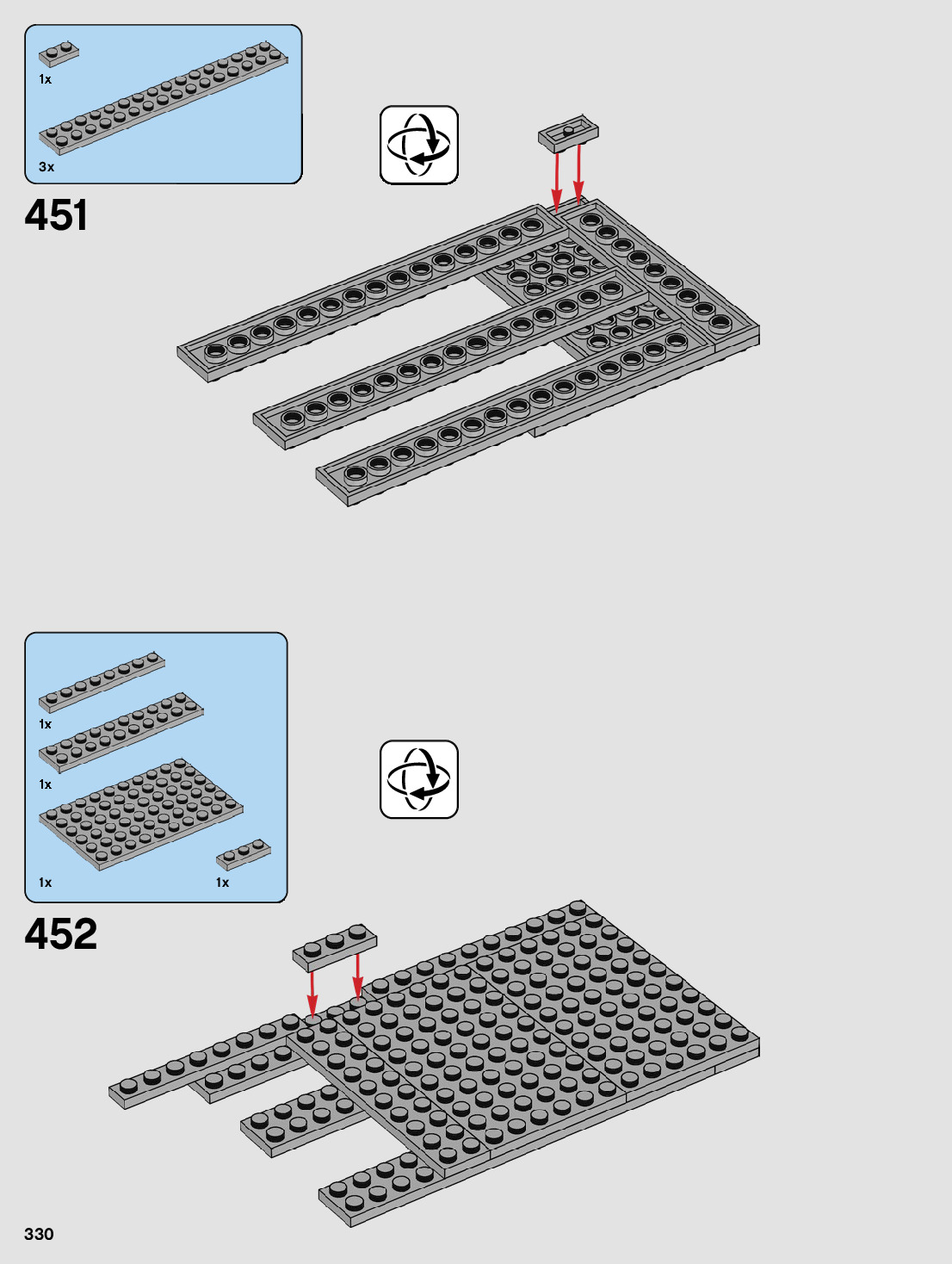 1x

3x

451

1x

1x

1x

1x

452

330