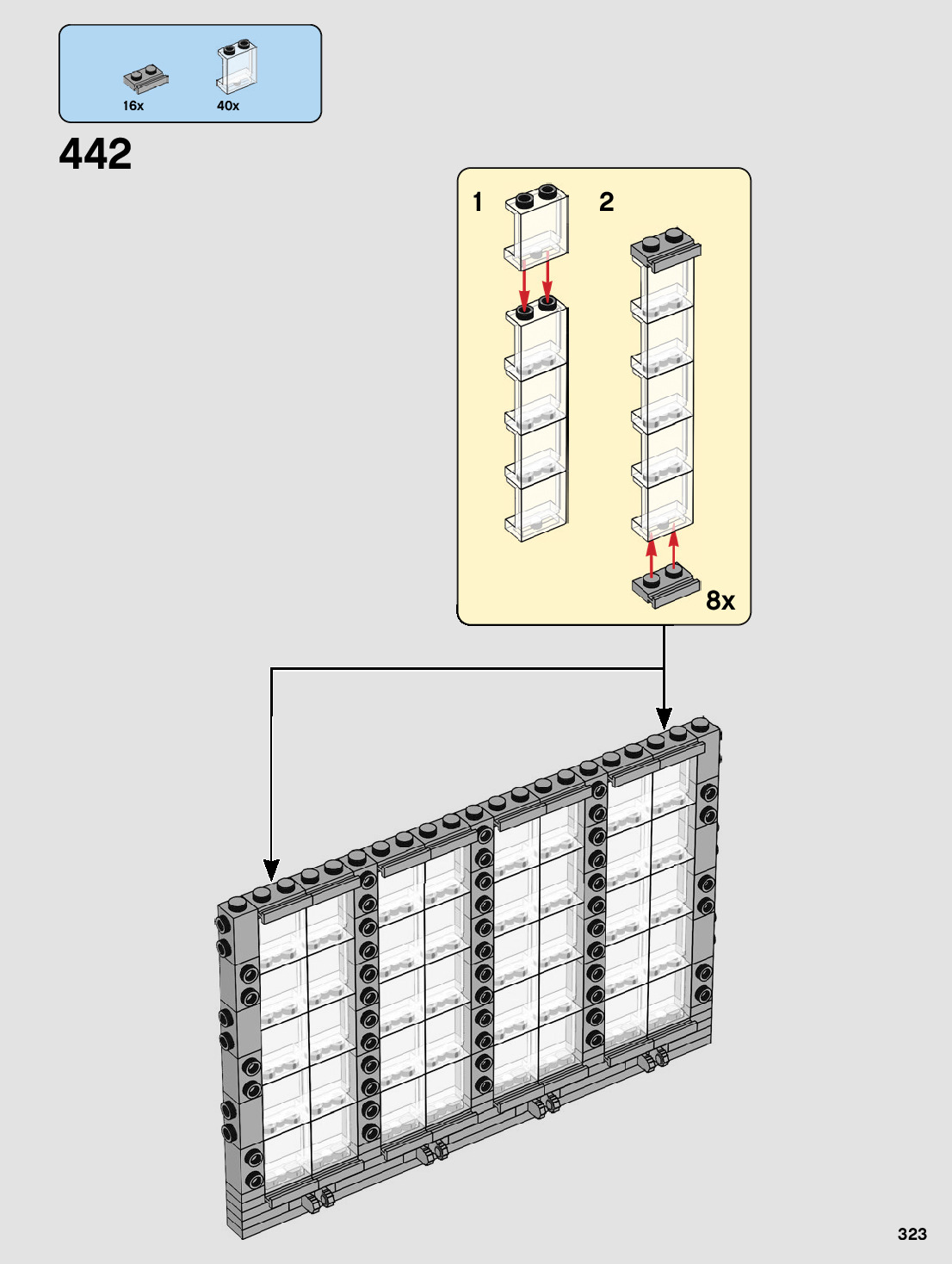 16x
40x

442

1
2

8x

323