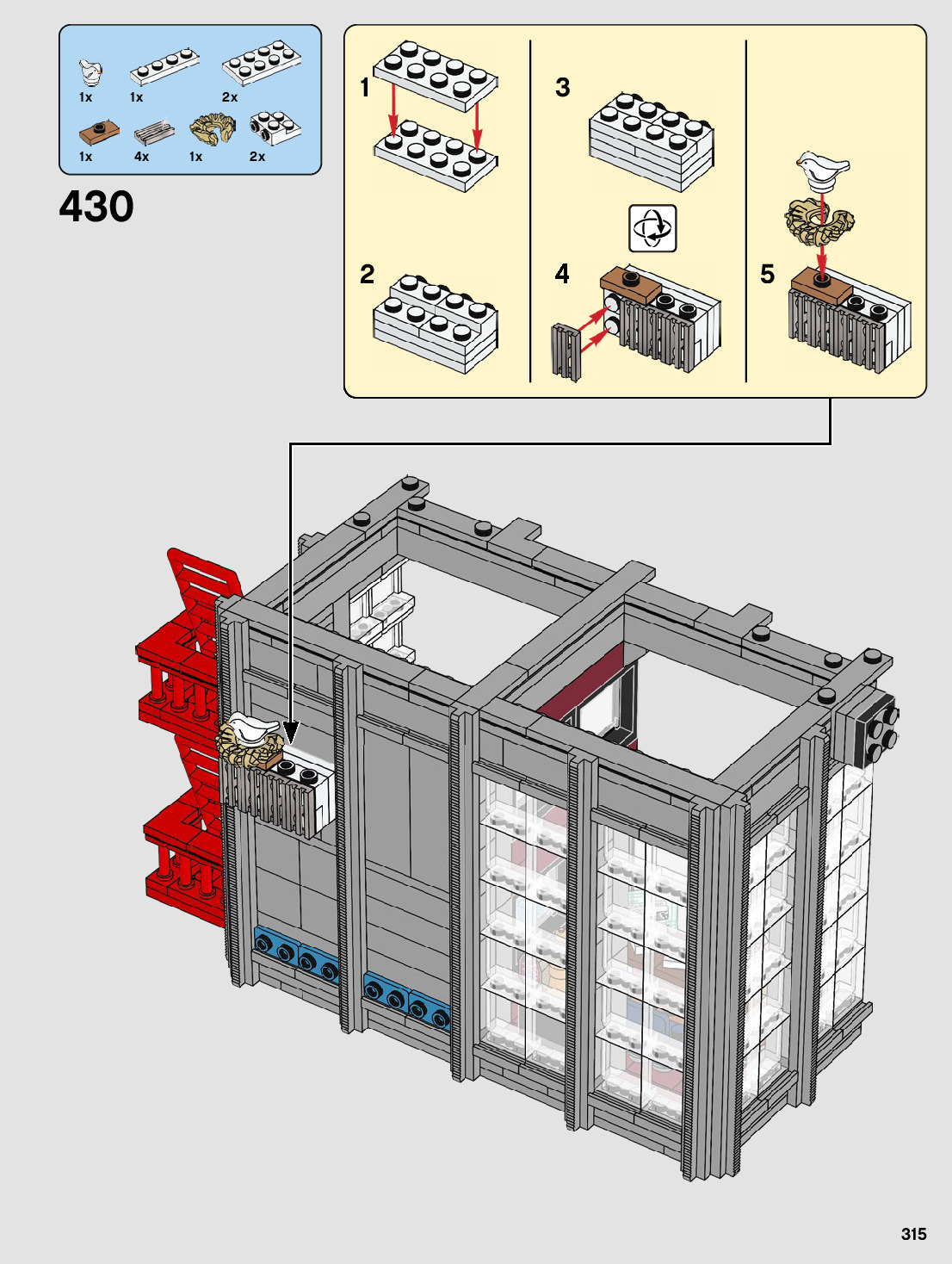 1x 1x 2x
1x 4x 1x 2x

430

1

2

3

4

5

315