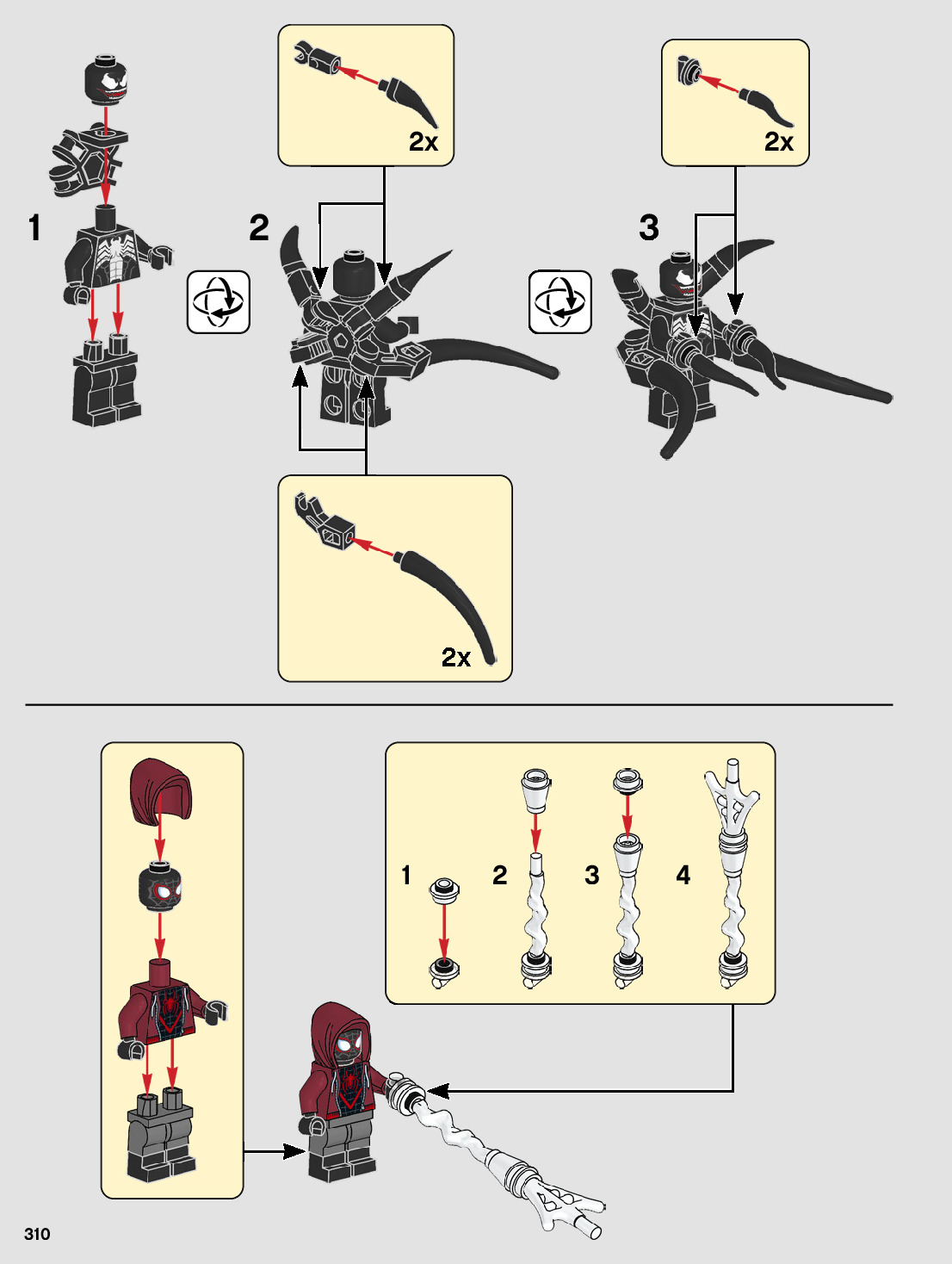 2x

2x

1

2

3

2x

1

2

3

4

310