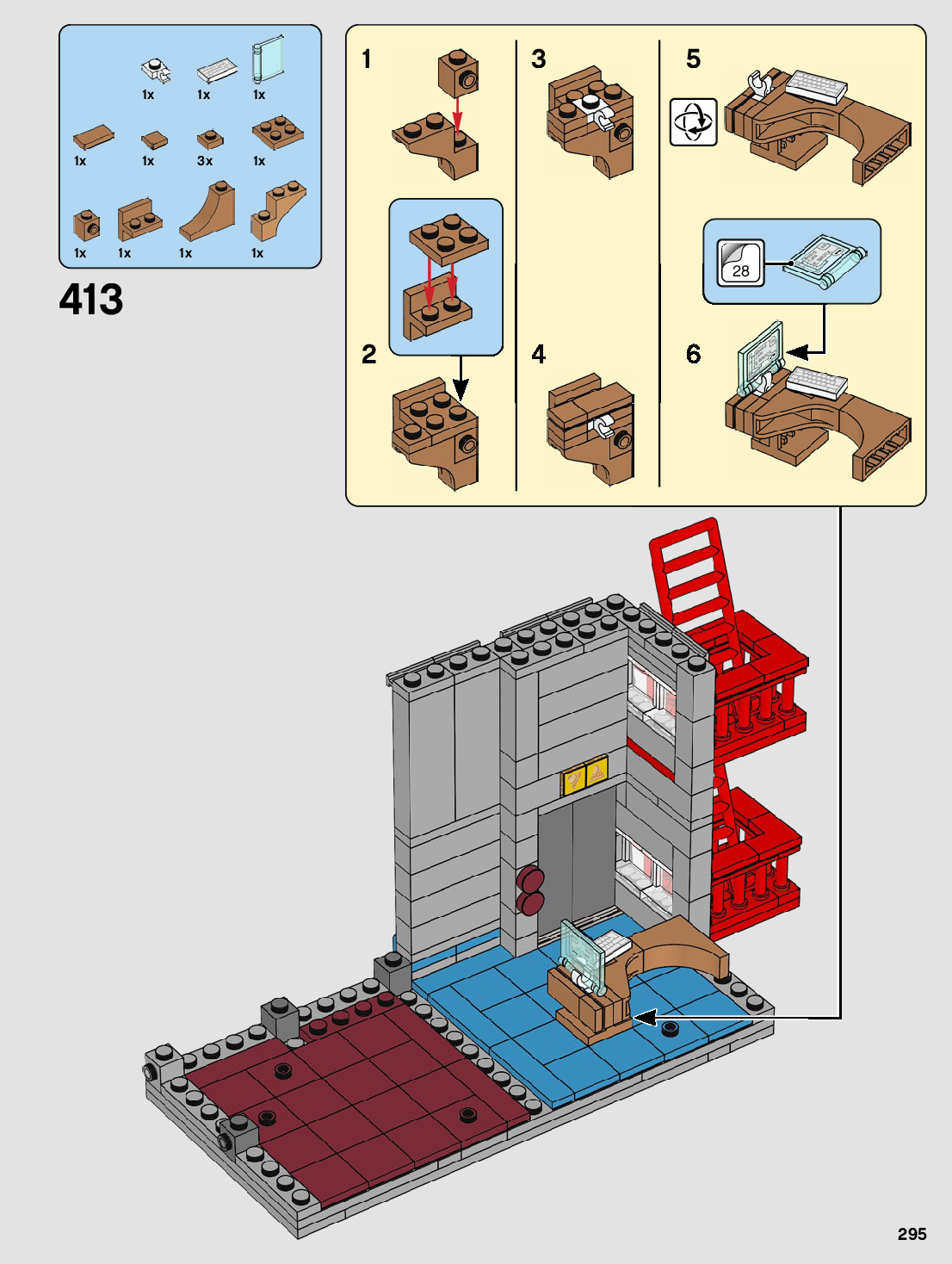 1x 1x 1x

1x 1x 3x 1x

1x 1x 1x 1x

413

1

2

3

4

5

28

6

295