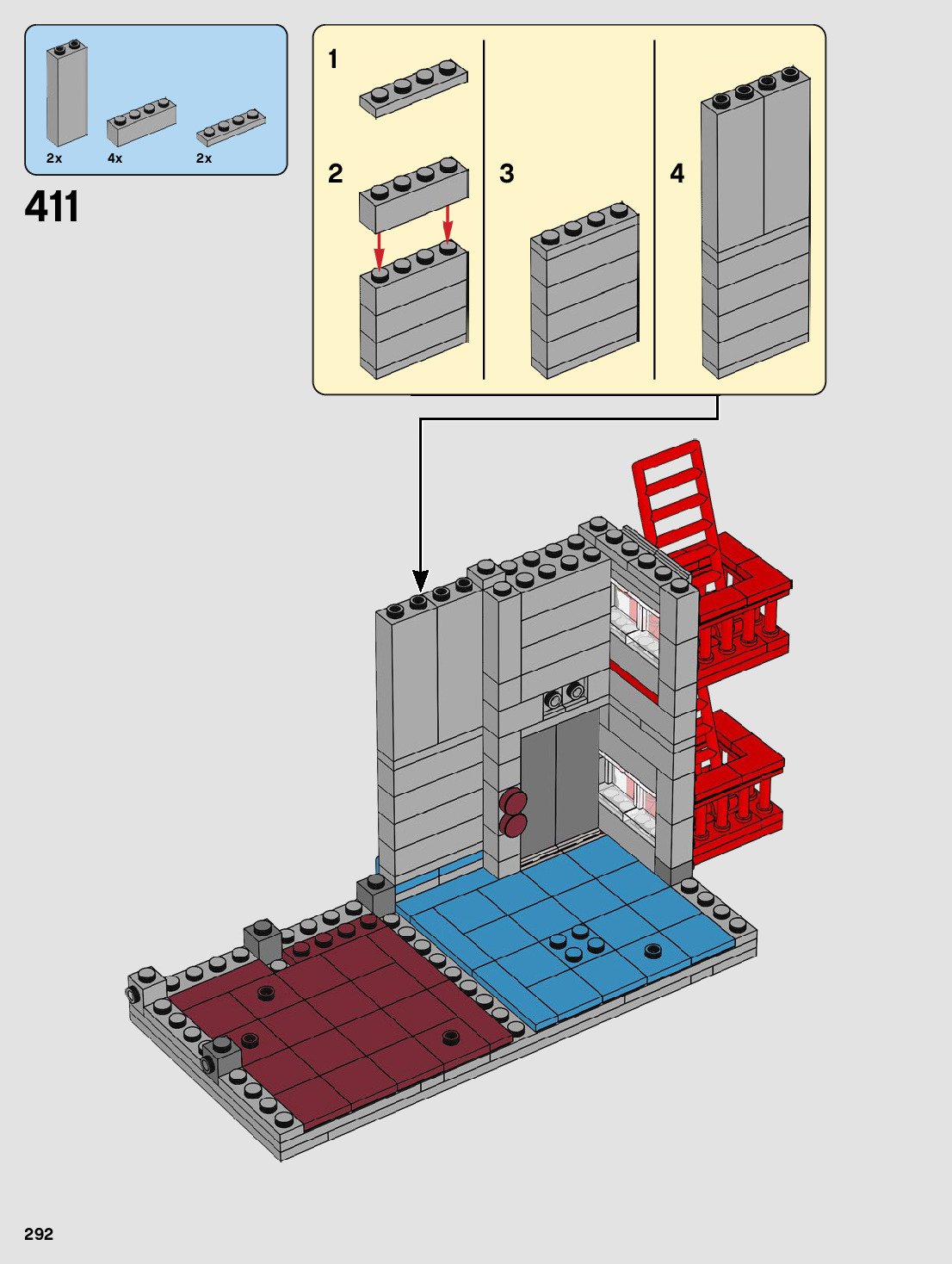 2x
4x
2x

411

1

2

3

4

292