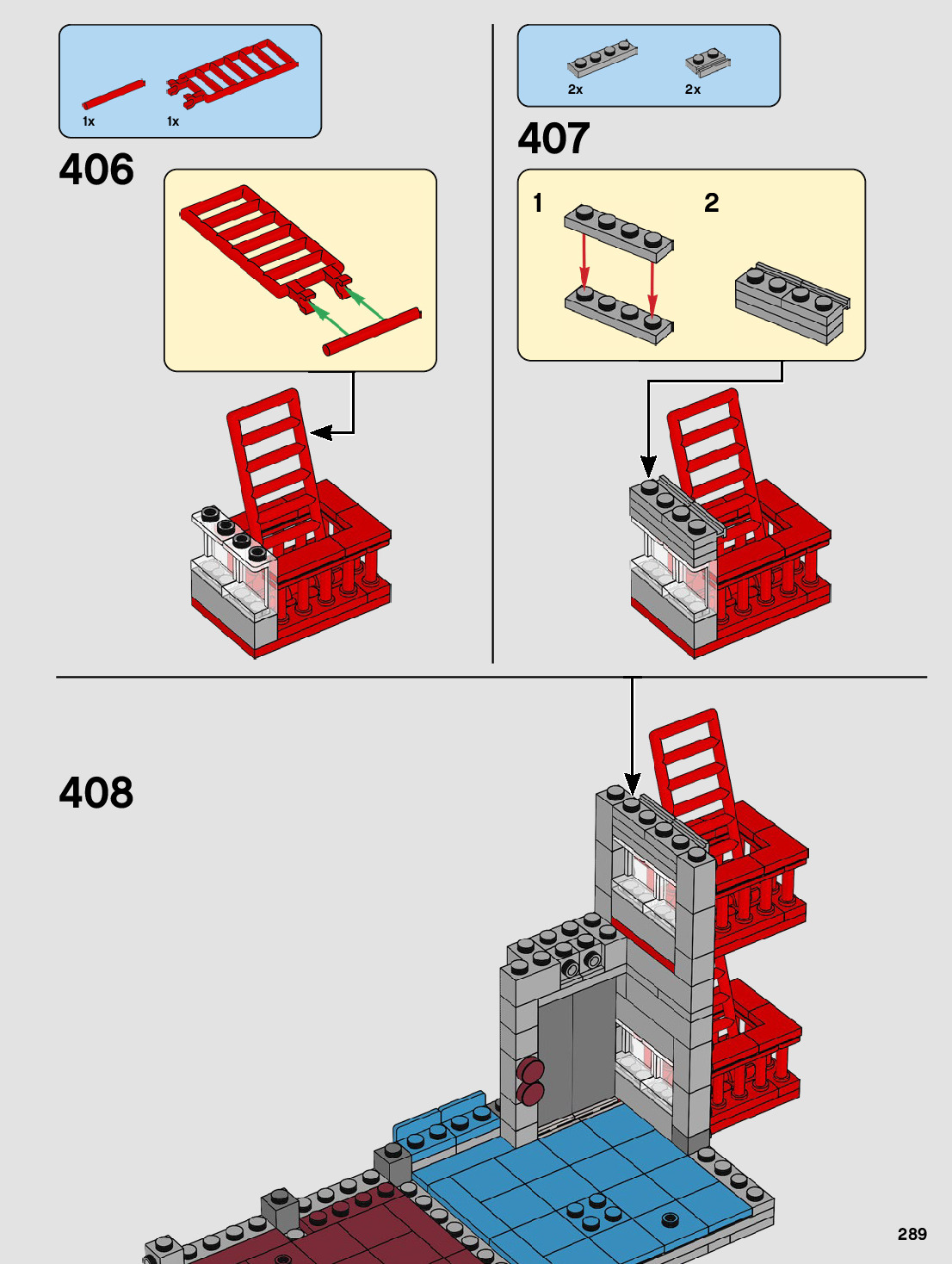 1x 1x

406

2x 2x

407

1

2

408

289