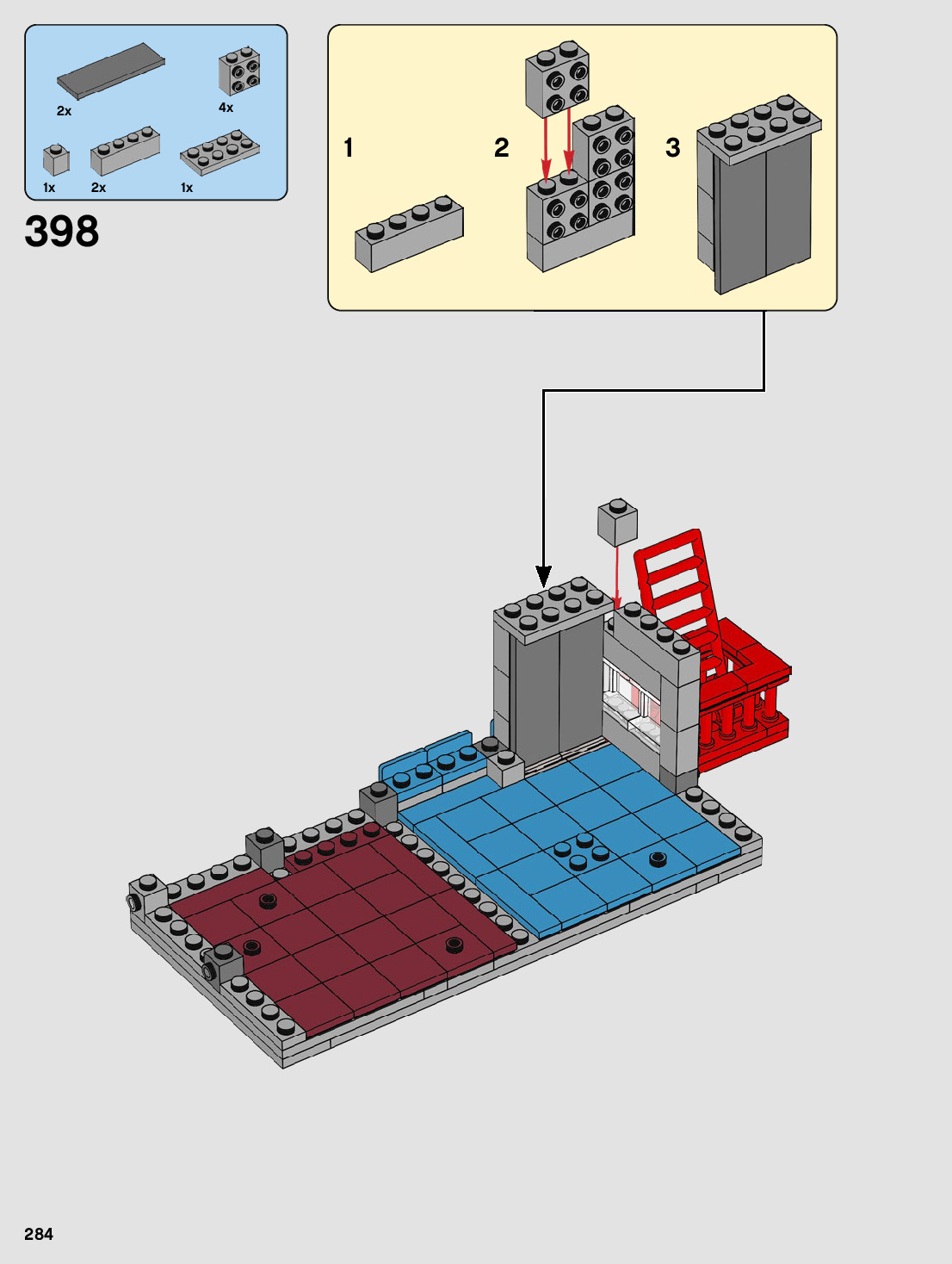 2x
4x
1x
2x
1x
398
1
2
3
284