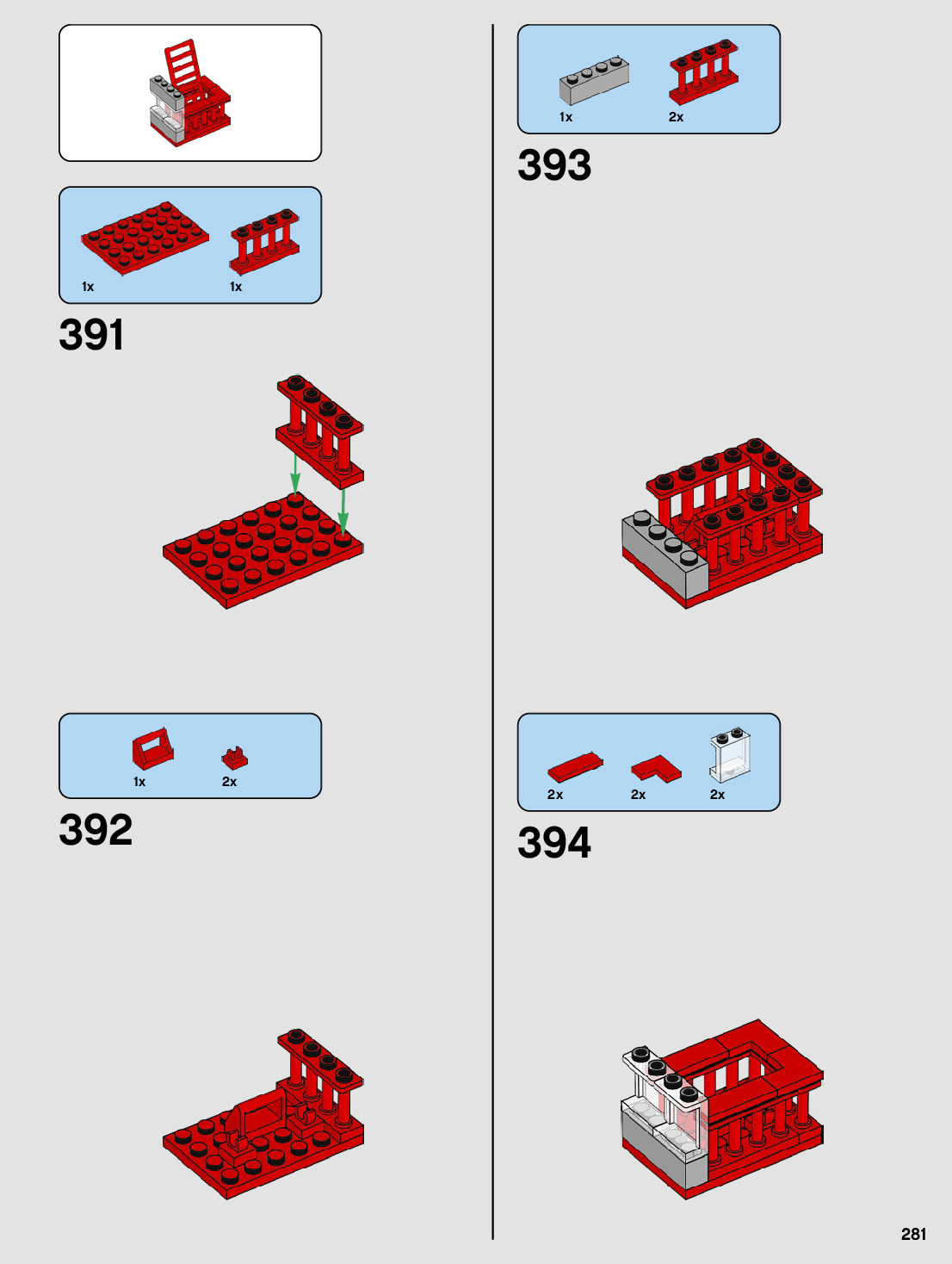 1x

1x

391

1x

2x

392

1x

2x

393

2x

2x

2x

394

281