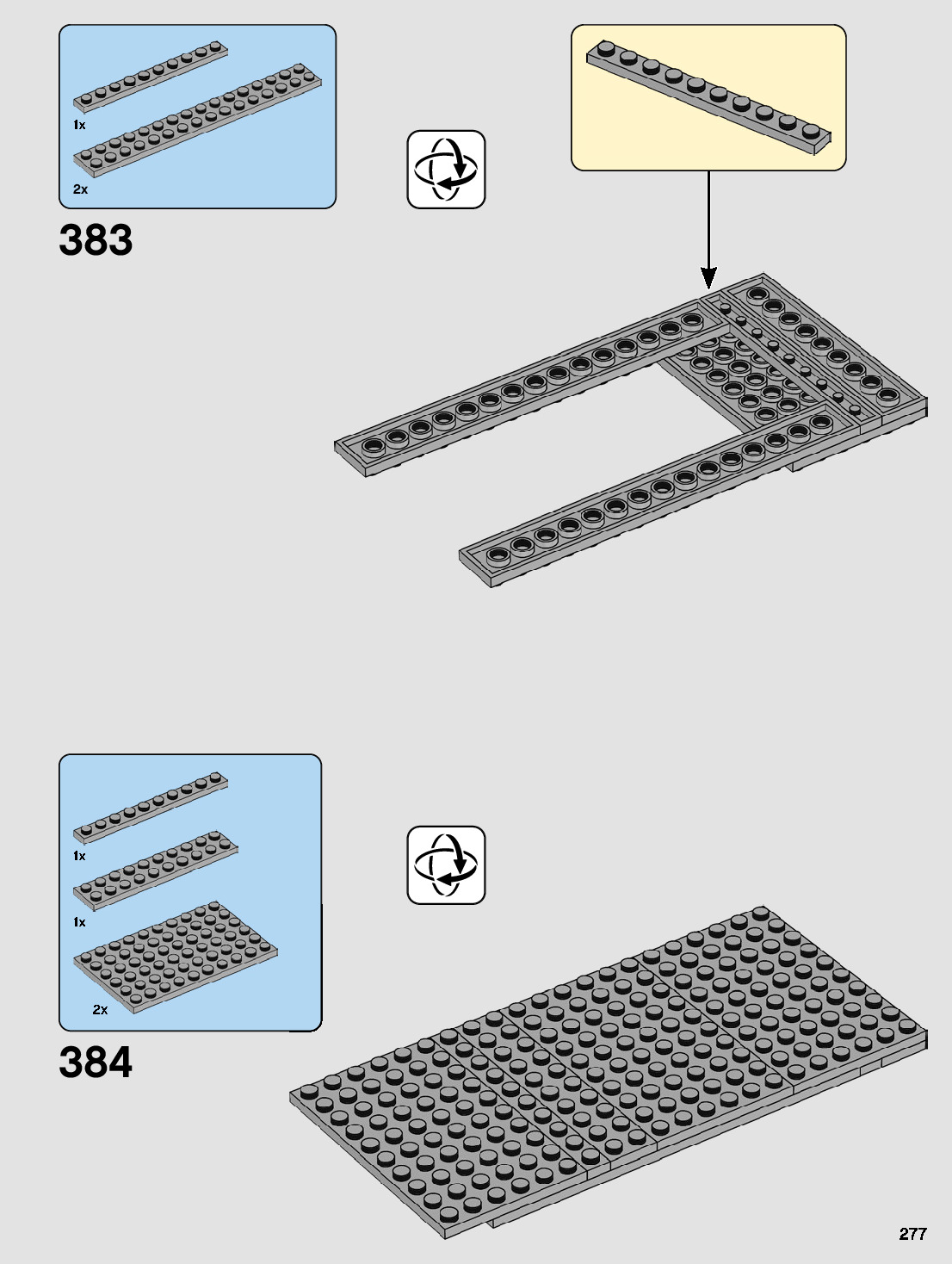 1x

2x

383

1x

1x

2x

384

277