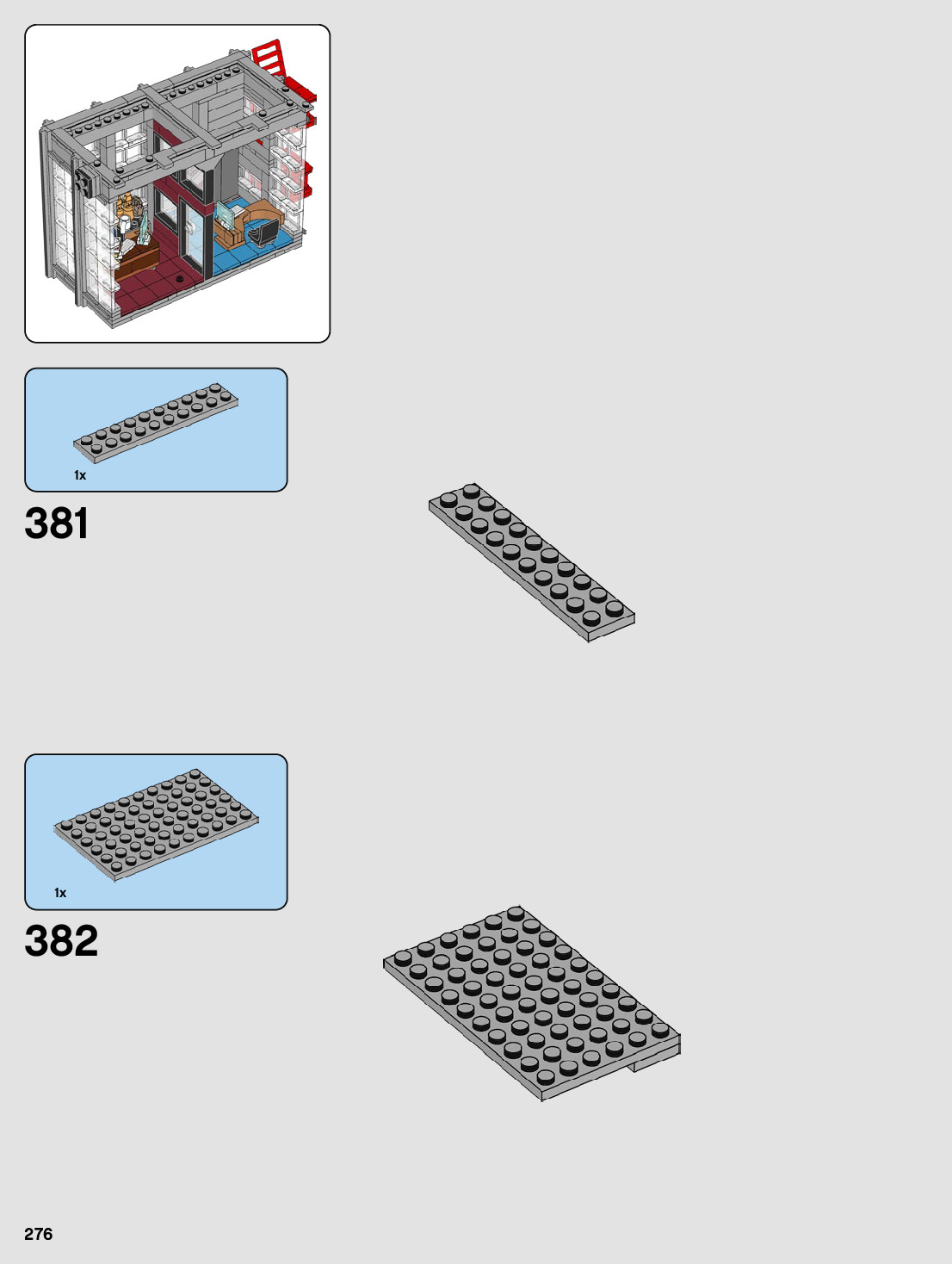 1x

381

1x

382

276