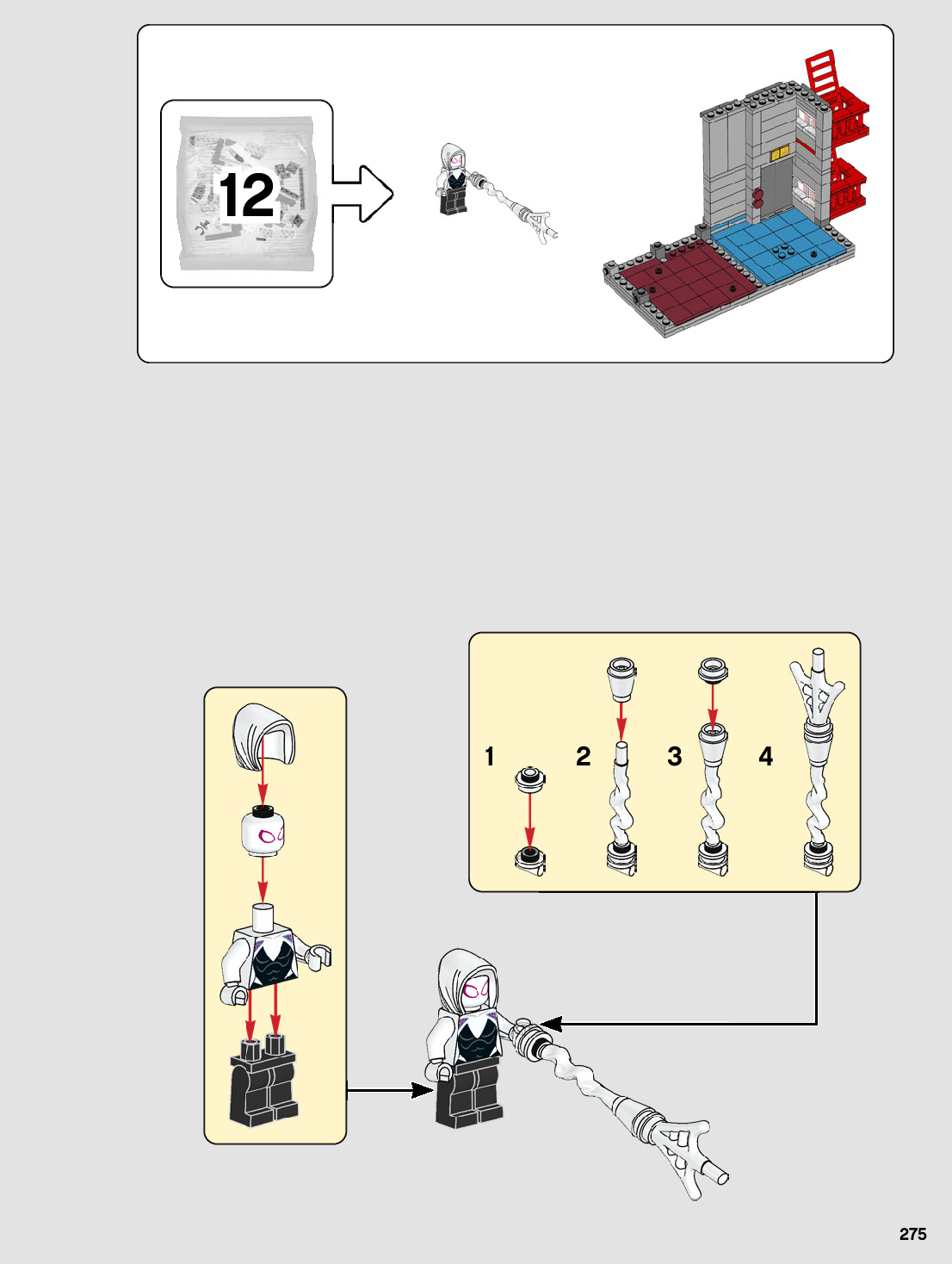 12

1

2

3

4

275