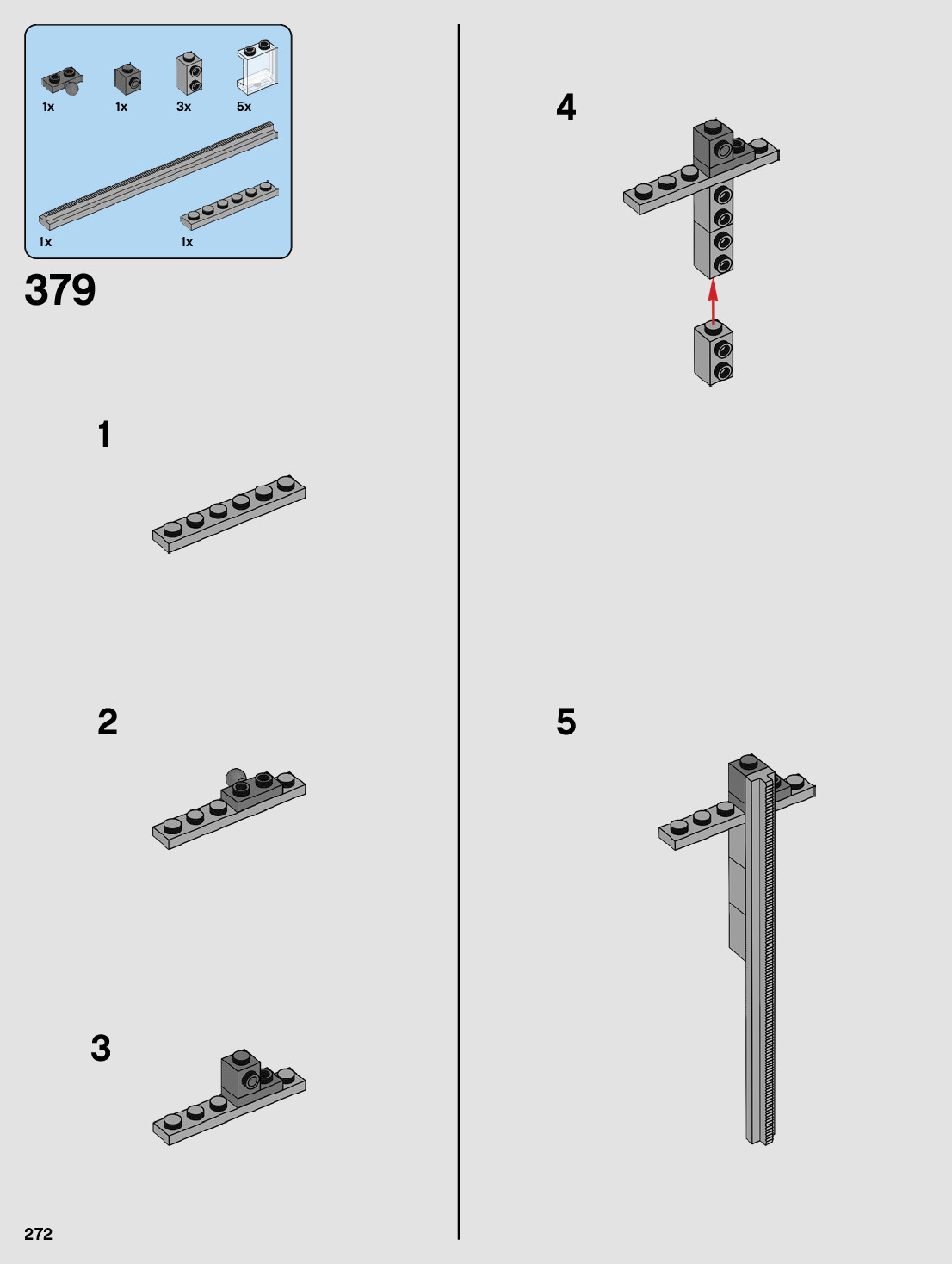 1x 1x 3x 5x

1x 1x

379

1

2

3

4

5

272