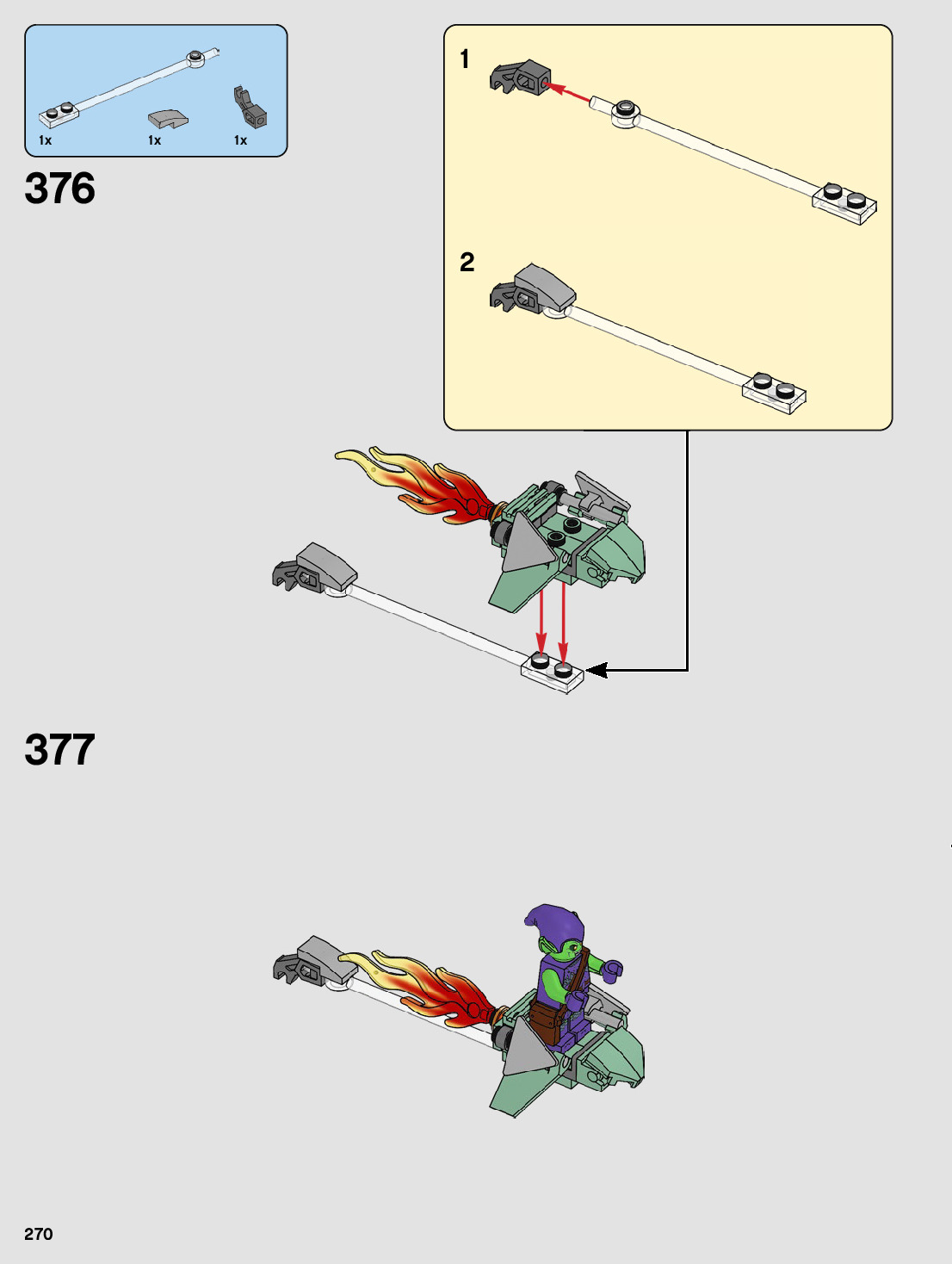 1x 1x 1x

376

1

2

377

270