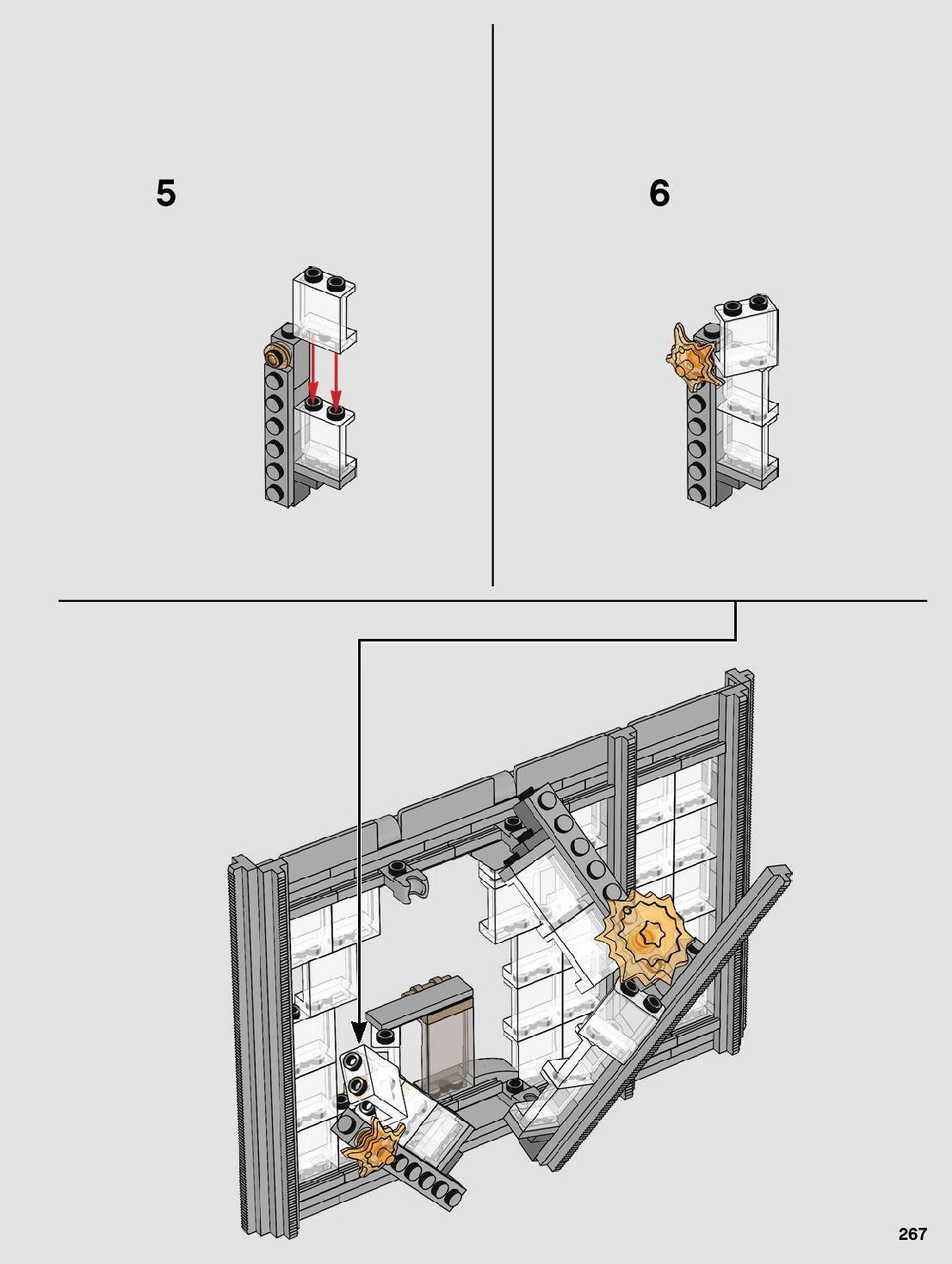 5

6

267