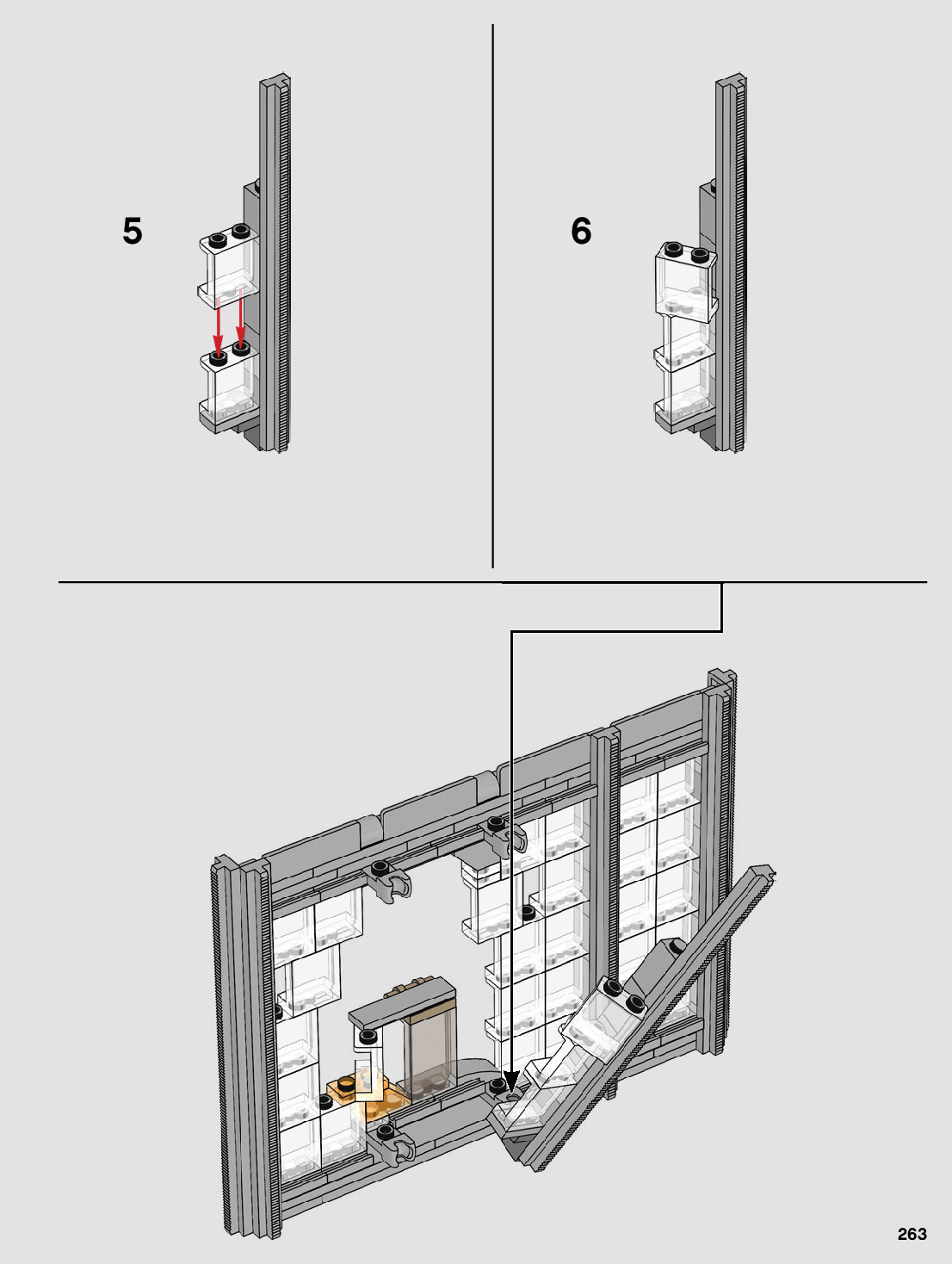 5

6

263