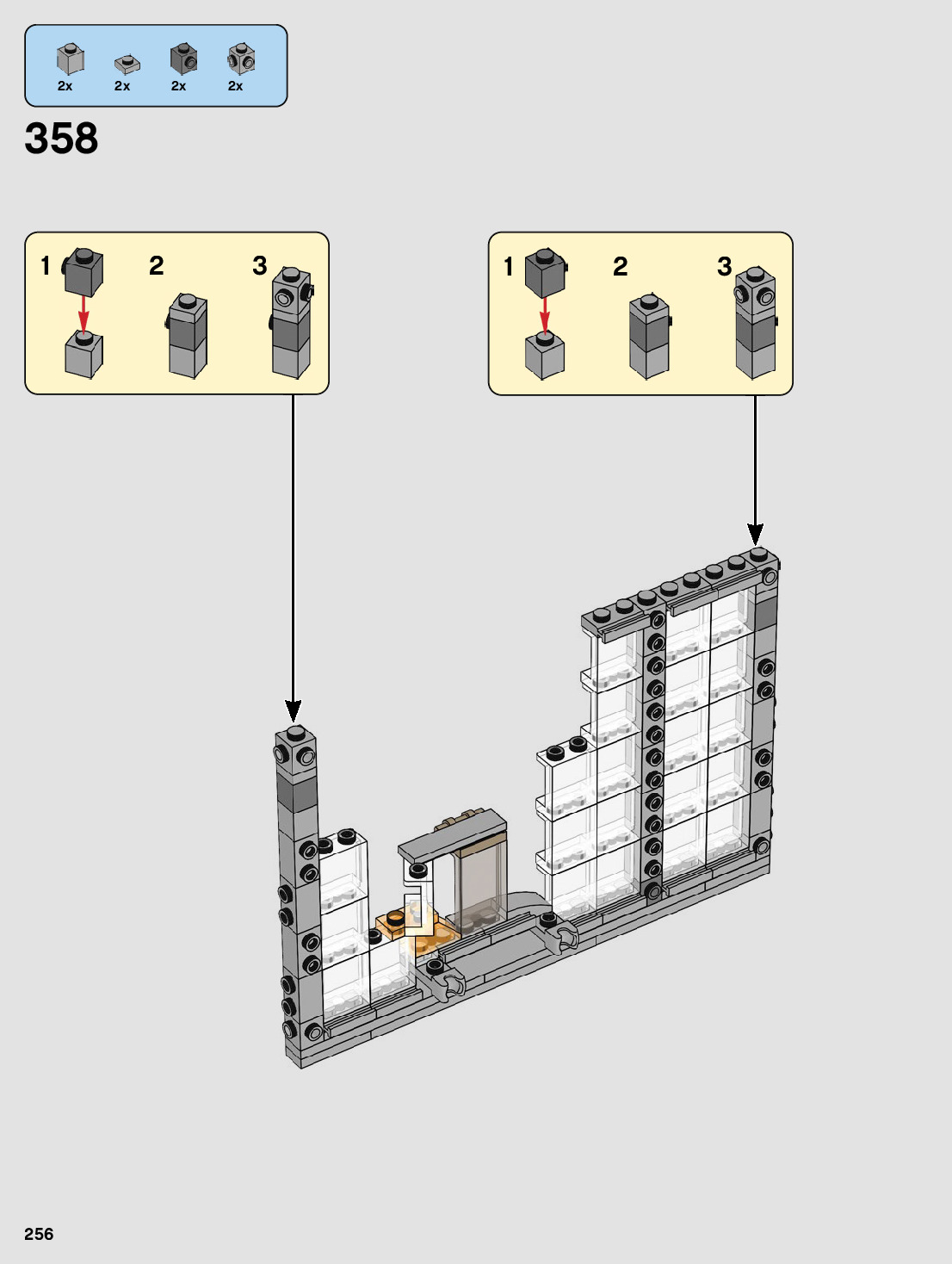 2x 2x 2x 2x

358

1 2 3

1 2 3

256