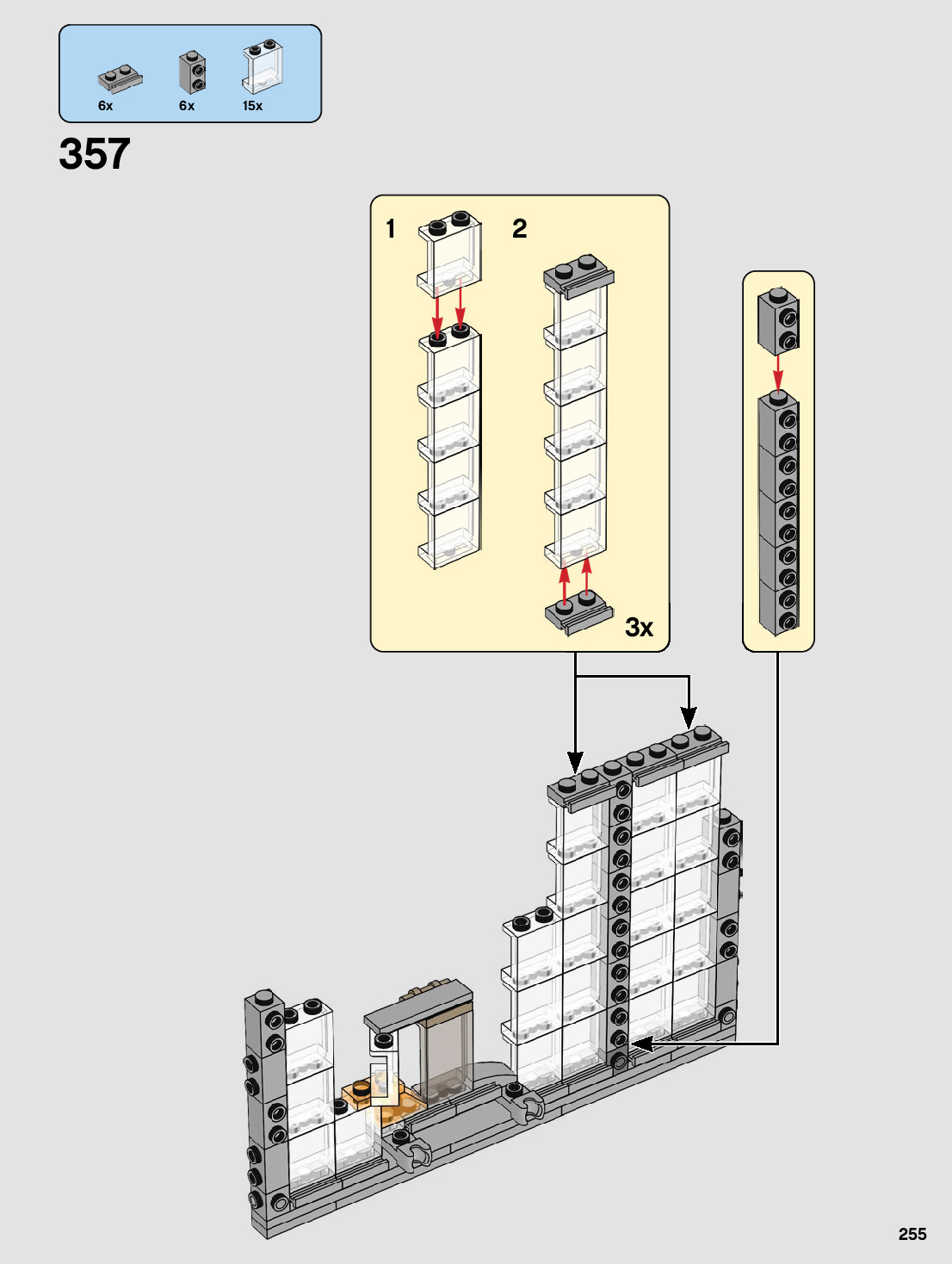 6x
6x
15x

357

1
2

3x

255