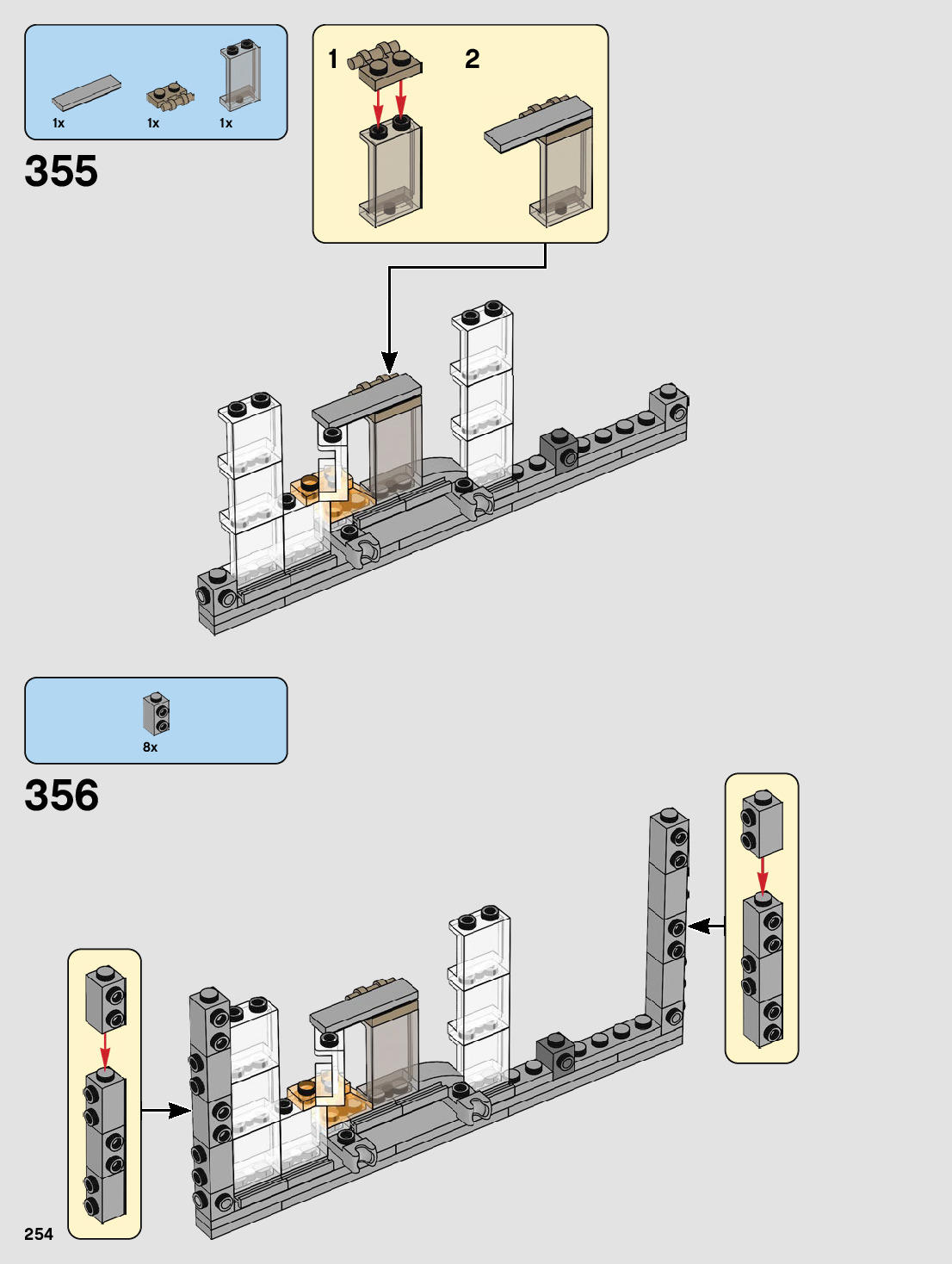 1x 1x 1x

355

1

2

8x

356

254