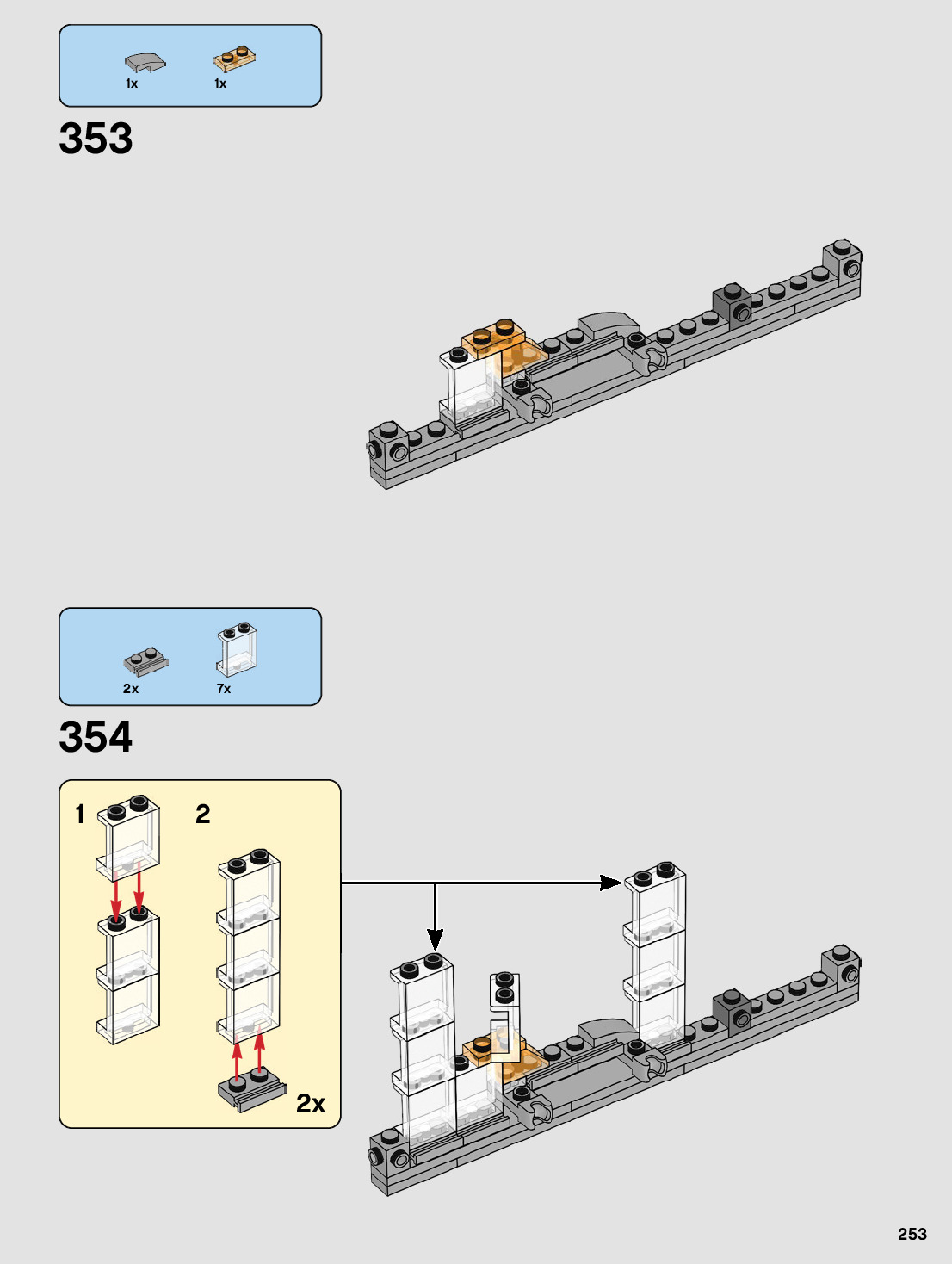 1x
1x

353

2x
7x

354

1
2
2x

253